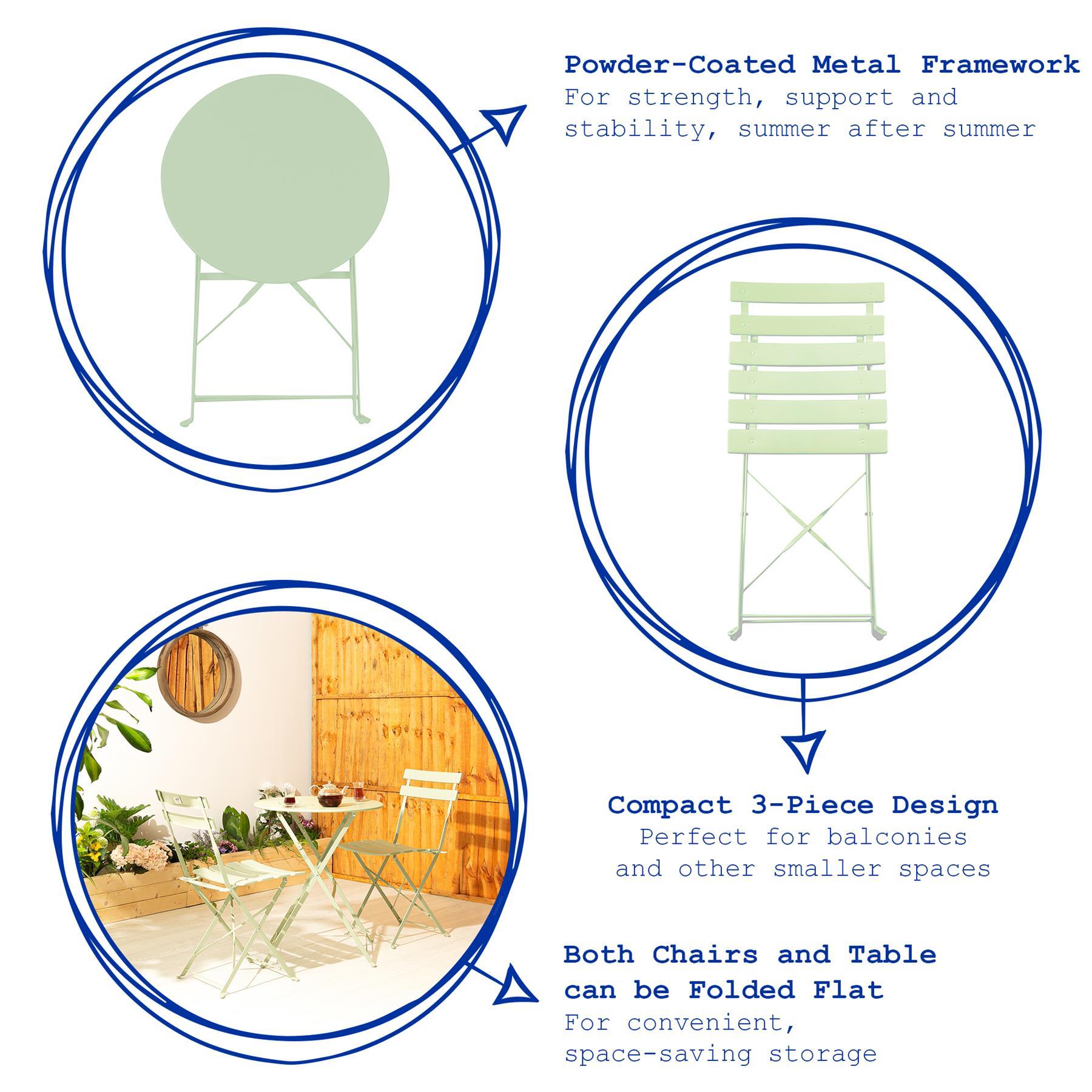 Powder-Coated Metal Framework
For strength, support and stability, summer after summer

Compact 3-Piece Design
Perfect for balconies and other smaller spaces

Both Chairs and Table can be Folded Flat
For convenient, space-saving storage