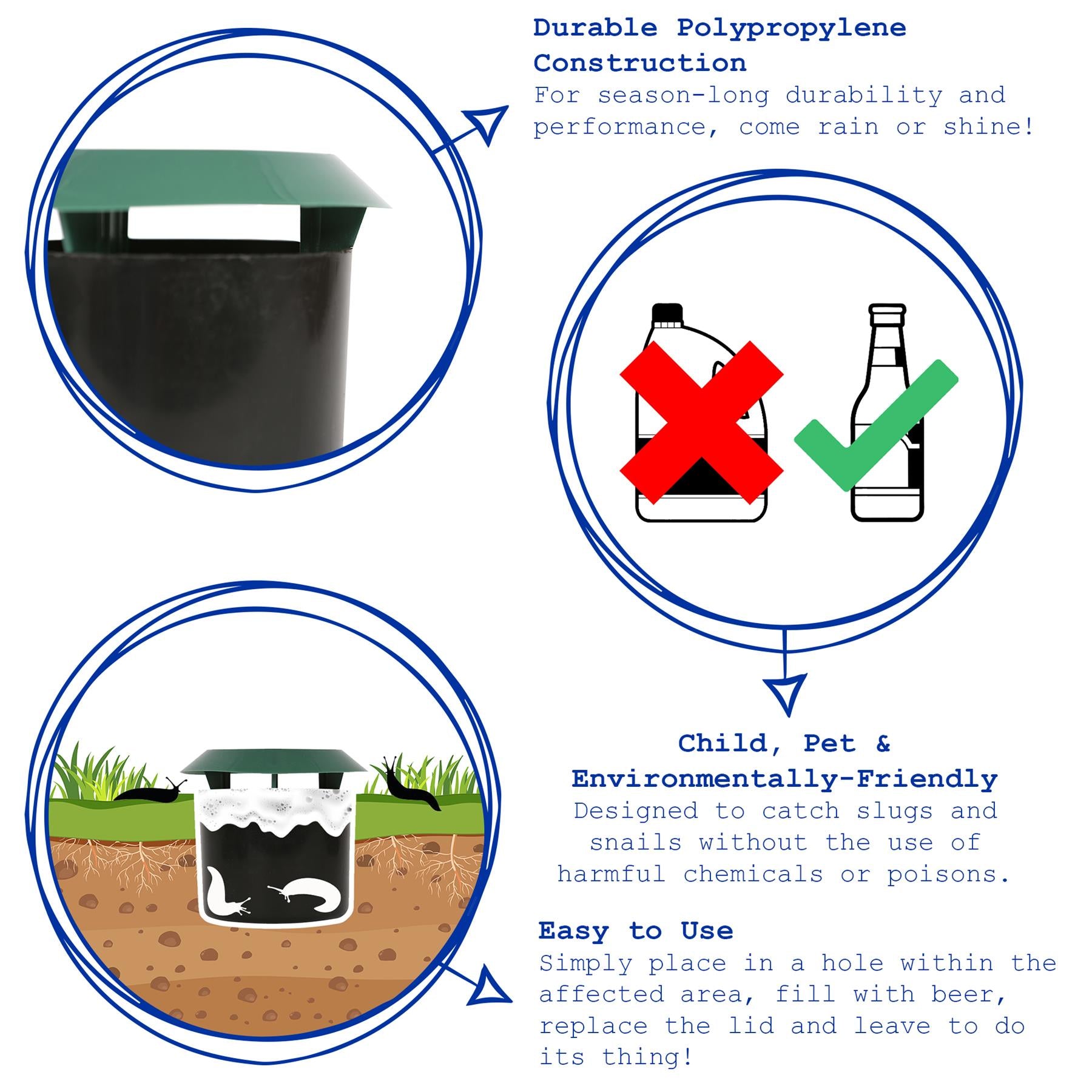 Durable Polypropylene Construction
For season-long durability and performance, come rain or shine!

Child, Pet & Environmentally-Friendly
Designed to catch slugs and snails without the use of harmful chemicals or poisons.

Easy to Use
Simply place in a hole within the affected area, fill with beer, replace the lid and leave to do its thing!