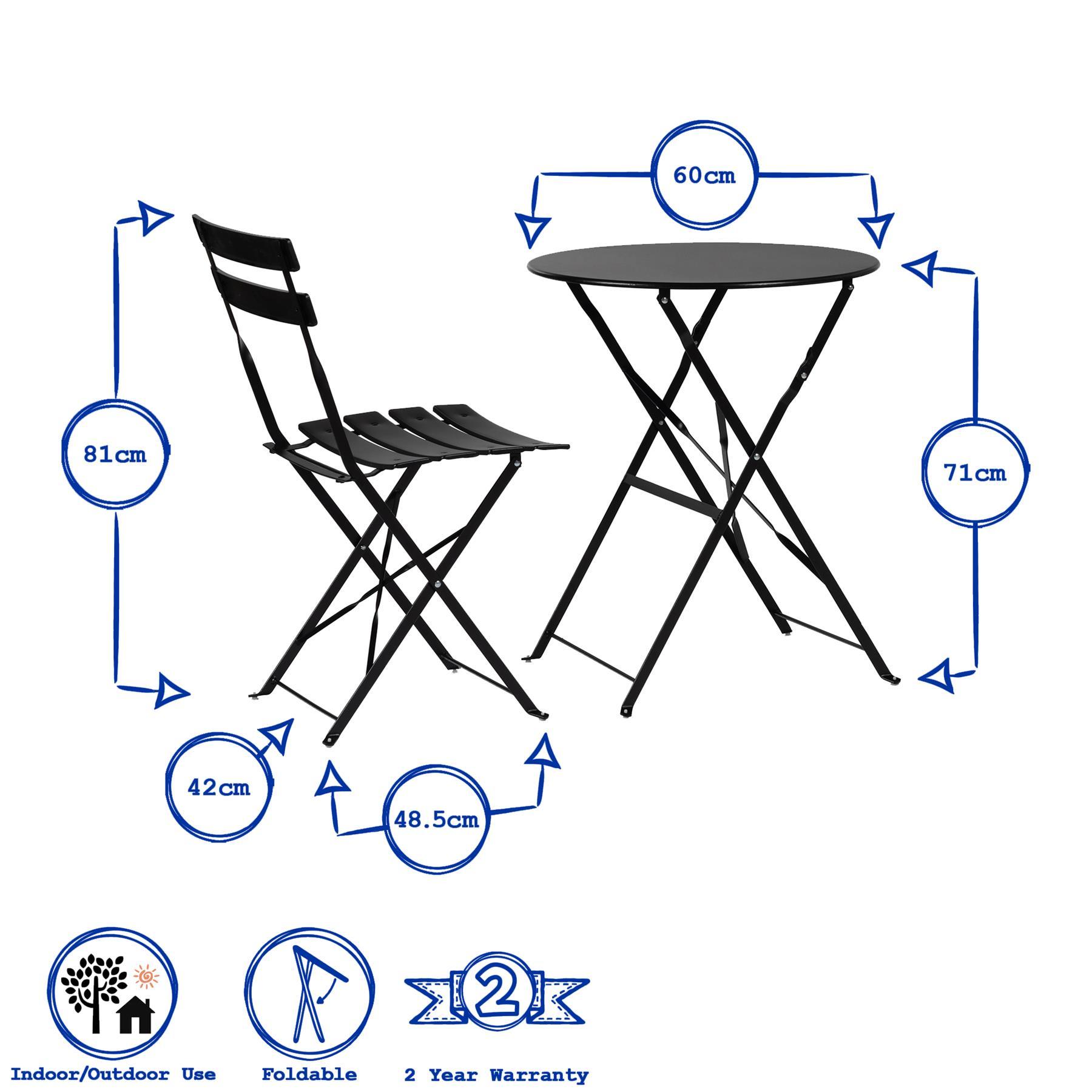 60cm

81cm

71cm

42cm

48.5cm

2

Indoor/Outdoor Use

Foldable

2 Year Warranty