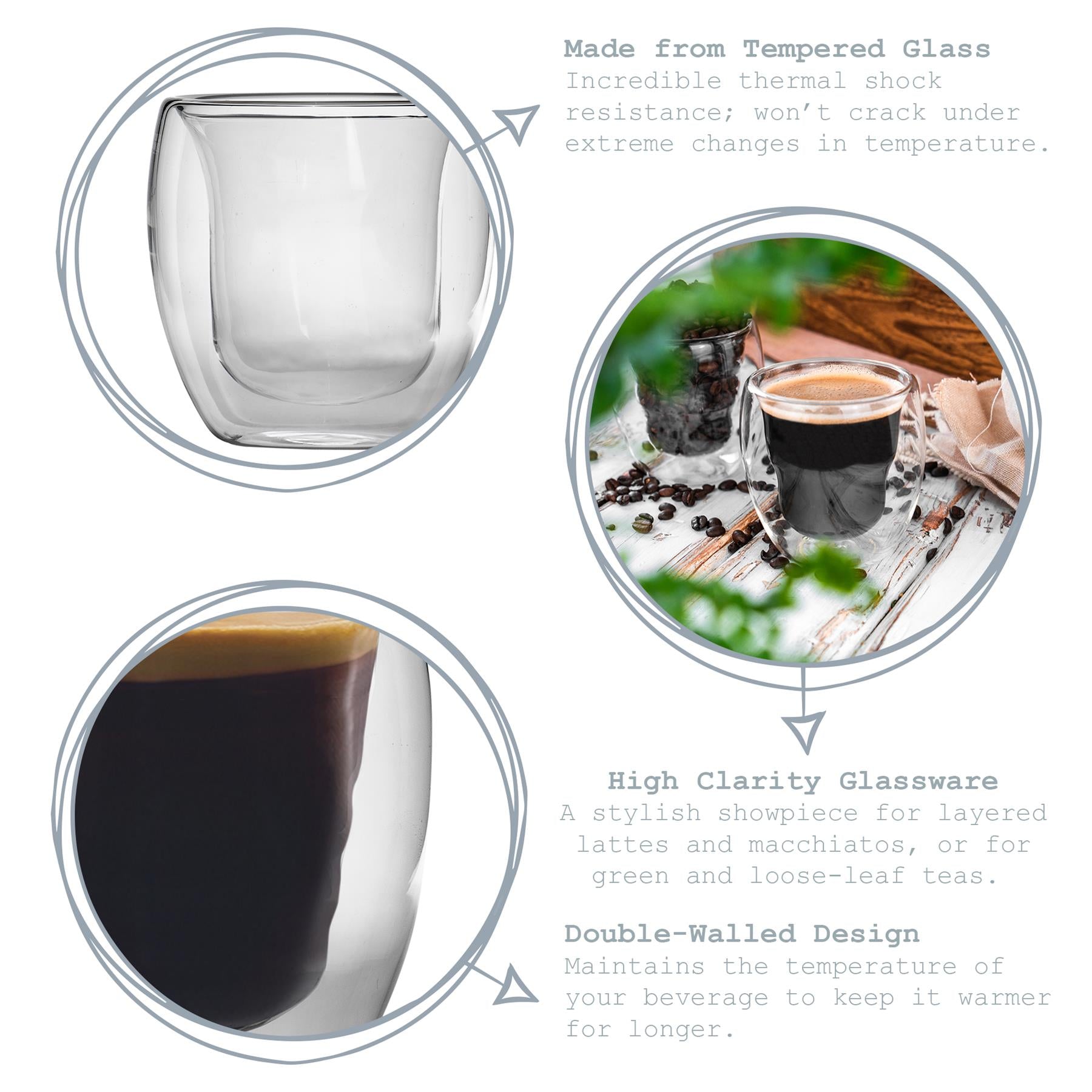 Made from Tempered Glass
Incredible thermal shock resistance; won't crack under extreme changes in temperature.

High Clarity Glassware
A stylish showpiece for layered lattes and macchiatos, or for green and loose-leaf teas.

Double-Walled Design
Maintains the temperature of your beverage to keep it warmer for longer.