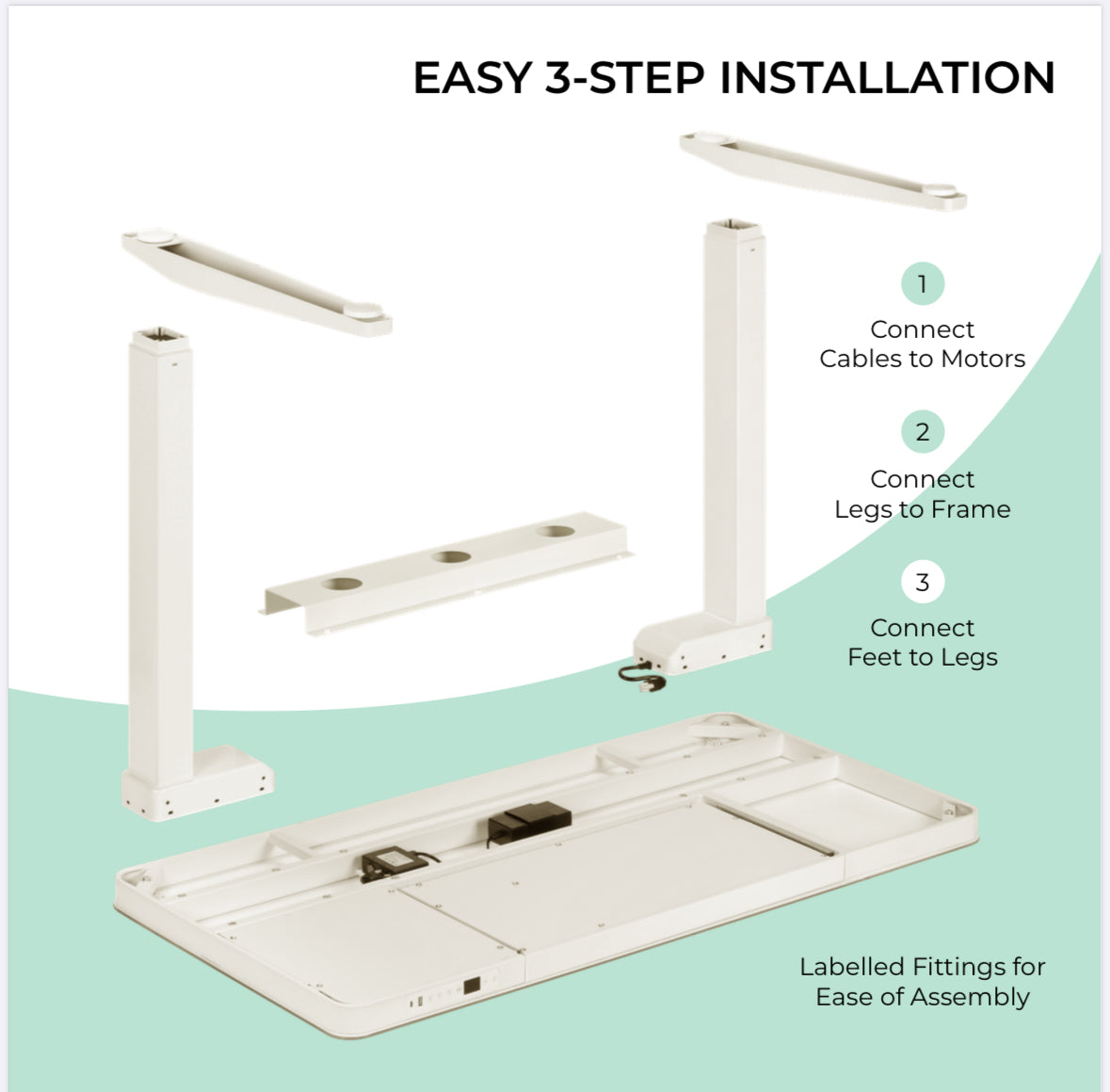 EASY 3-STEP INSTALLATION

1
Connect Cables to Motors

2
Connect Legs to Frame

3
Connect Feet to Legs

Labelled Fittings for Ease of Assembly