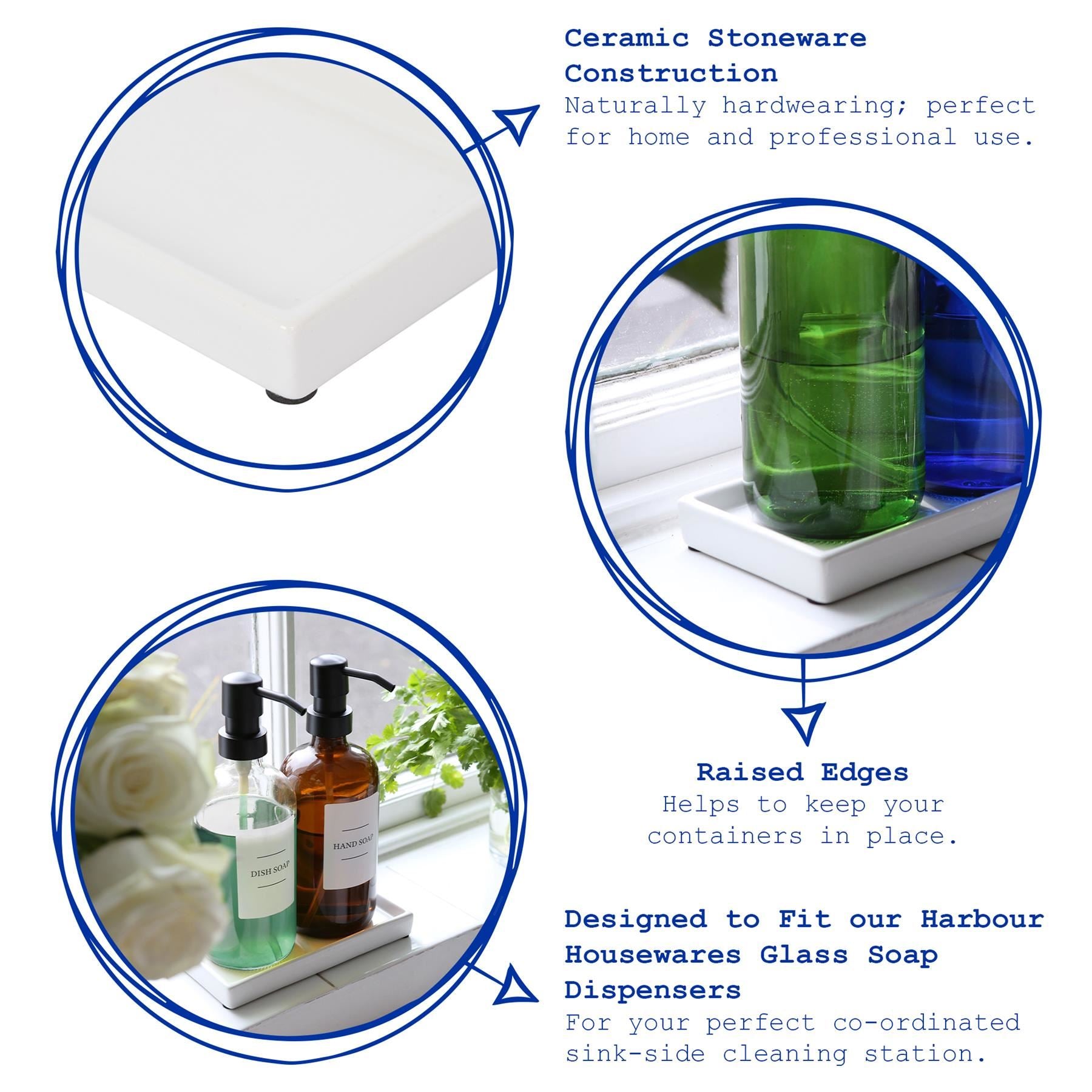 Ceramic Stoneware Construction
Naturally hardwearing; perfect for home and professional use.

Raised Edges
Helps to keep your containers in place.

DISH SOAP

HAND SOAP

Designed to Fit our Harbour Housewares Glass Soap Dispensers
For your perfect co-ordinated sink-side cleaning station.