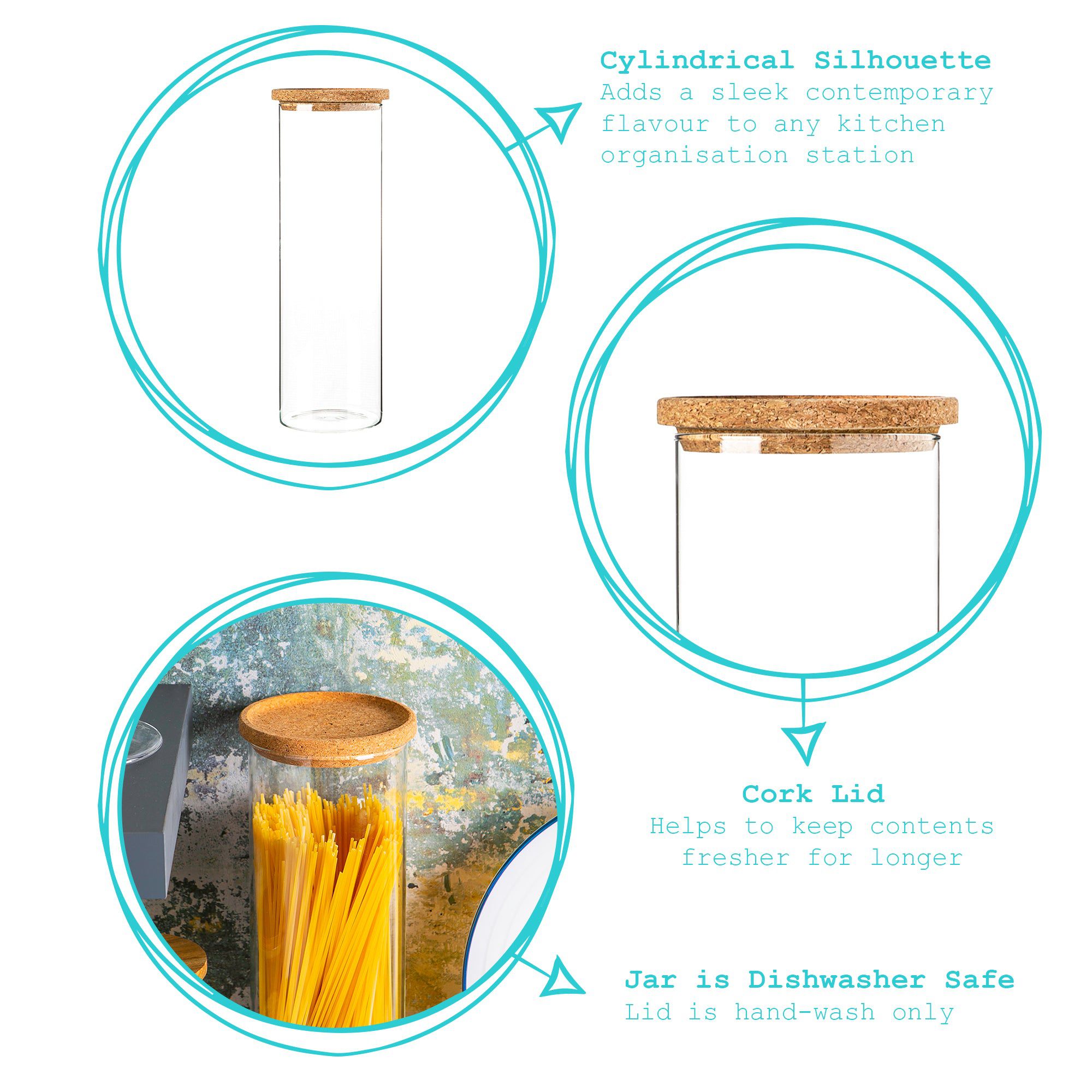 Cylindrical Silhouette
Adds a sleek contemporary flavour to any kitchen organisation station

Cork Lid
Helps to keep contents fresher for longer

Jar is Dishwasher Safe
Lid is hand-wash only