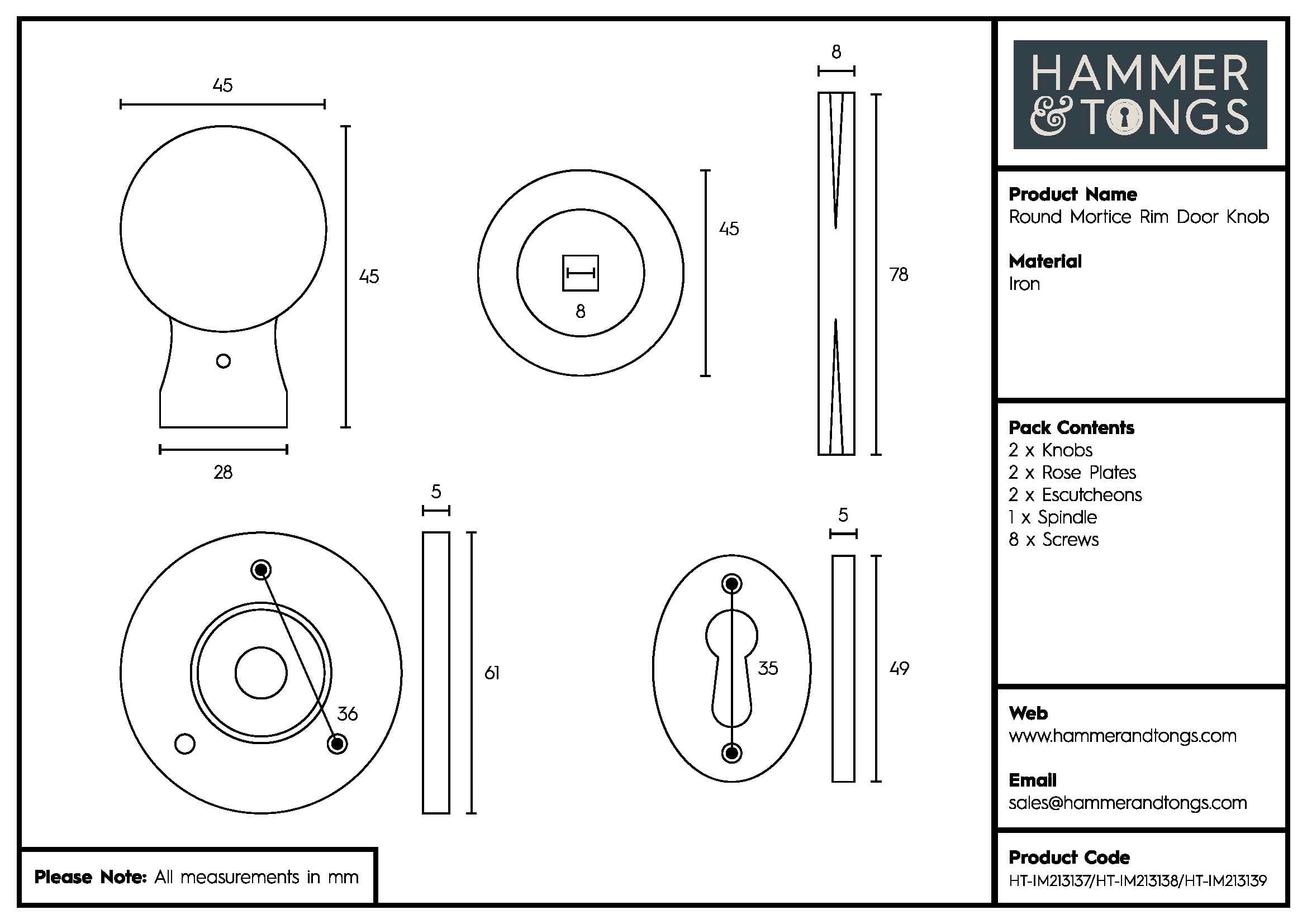 45

45

28

45

8

8

78

5

61

36

5

35

49

Please Note: All measurements in mm

HAMMER & TONGS

Product Name
Round Mortice Rim Door Knob

Material
Iron

Pack Contents
2 x Knobs
2 x Rose Plates
2 x Escutcheons
1 x Spindle
8 x Screws

Web
www.hammerandtongs.com

Email
sales@hammerandtongs.com

Product Code
HT-IM213137/HT-IM213138/HT-IM213139