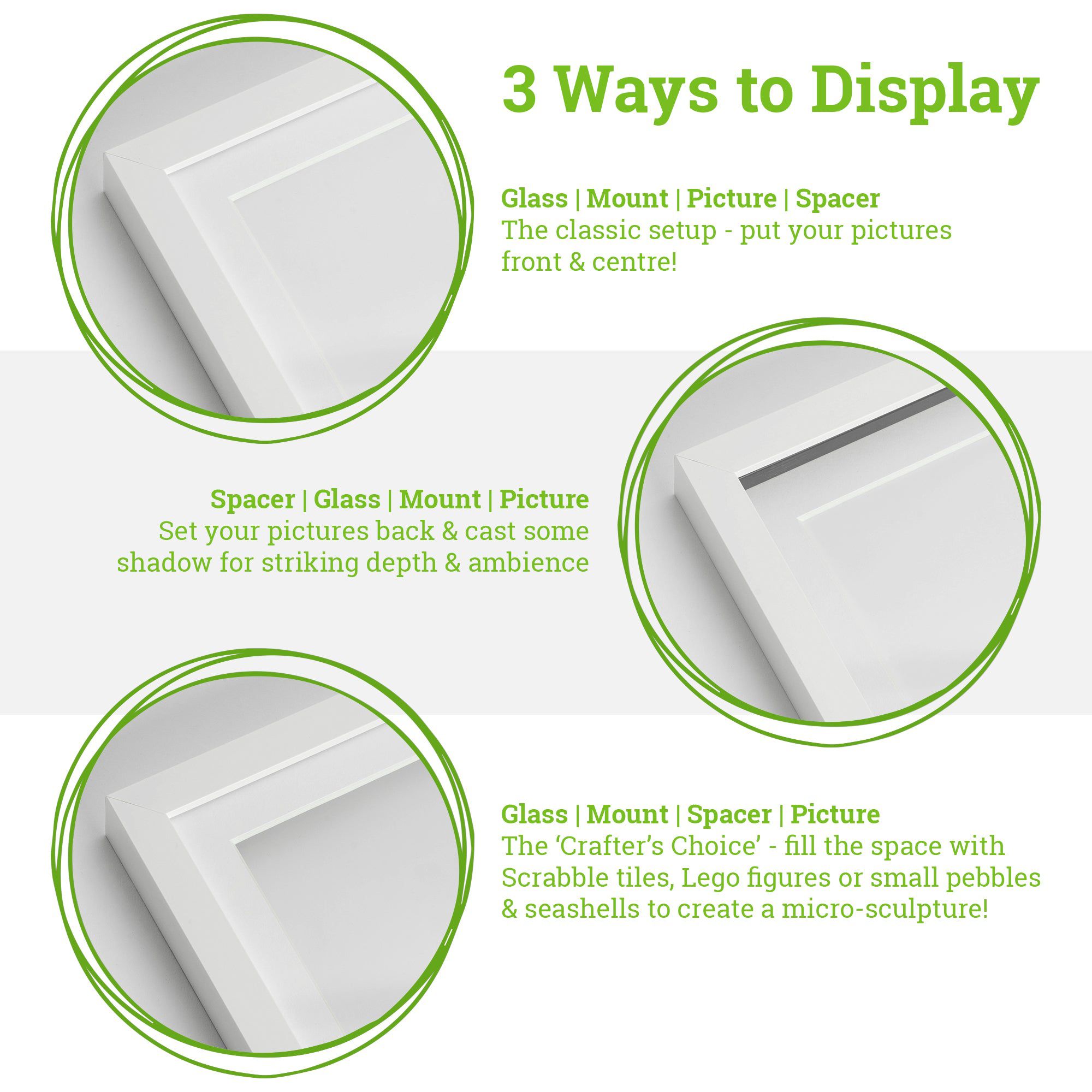 3 Ways to Display

Glass | Mount | Picture | Spacer
The classic setup - put your pictures front & centre!

Spacer | Glass | Mount | Picture
Set your pictures back & cast some shadow for striking depth & ambience

Glass | Mount | Spacer | Picture
The ‘Crafter’s Choice’ - fill the space with Scrabble tiles, Lego figures or small pebbles & seashells to create a micro-sculpture!