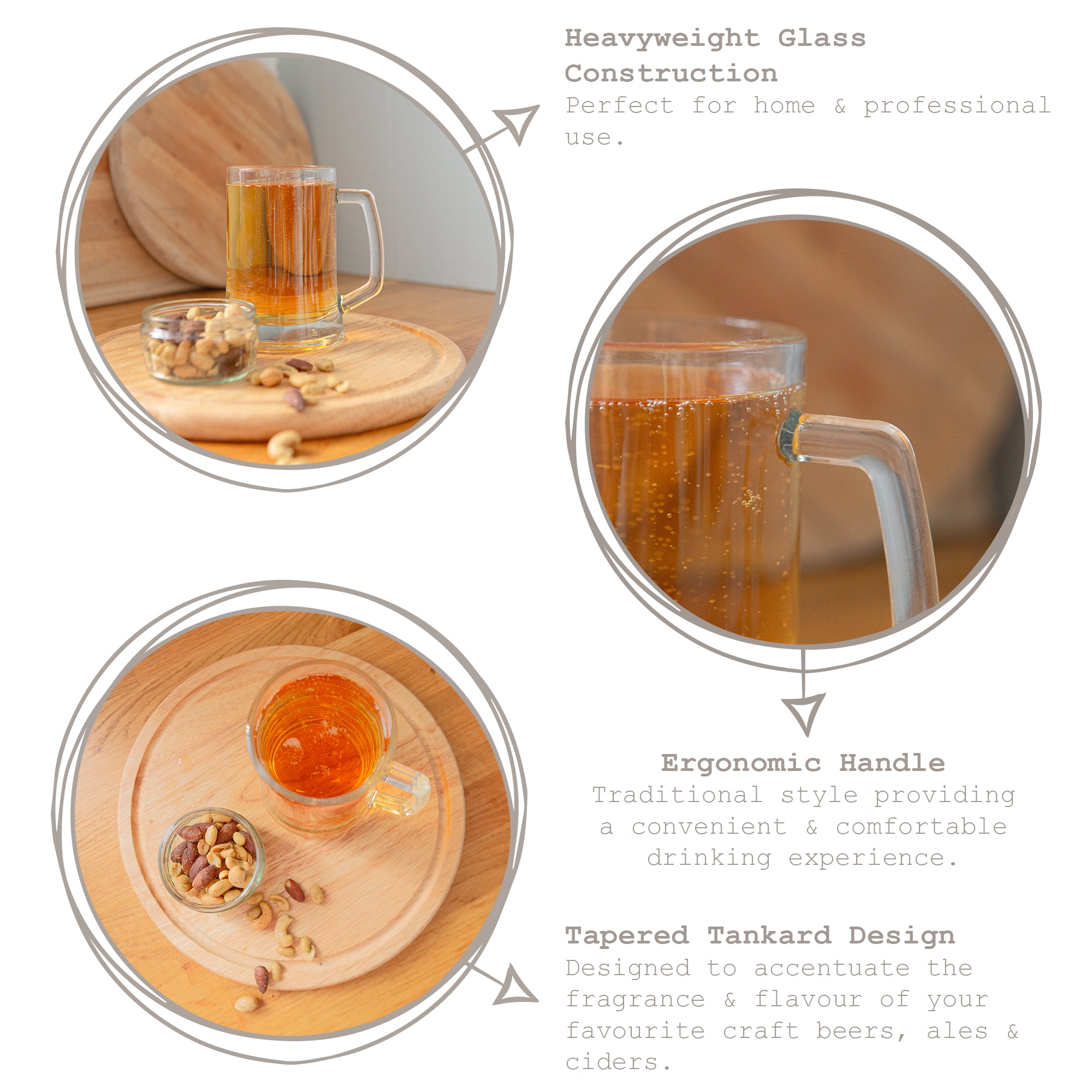 Heavyweight Glass Construction
Perfect for home & professional use.

Ergonomic Handle
Traditional style providing a convenient & comfortable drinking experience.

Tapered Tankard Design
Designed to accentuate the fragrance & flavour of your favourite craft beers, ales & ciders.