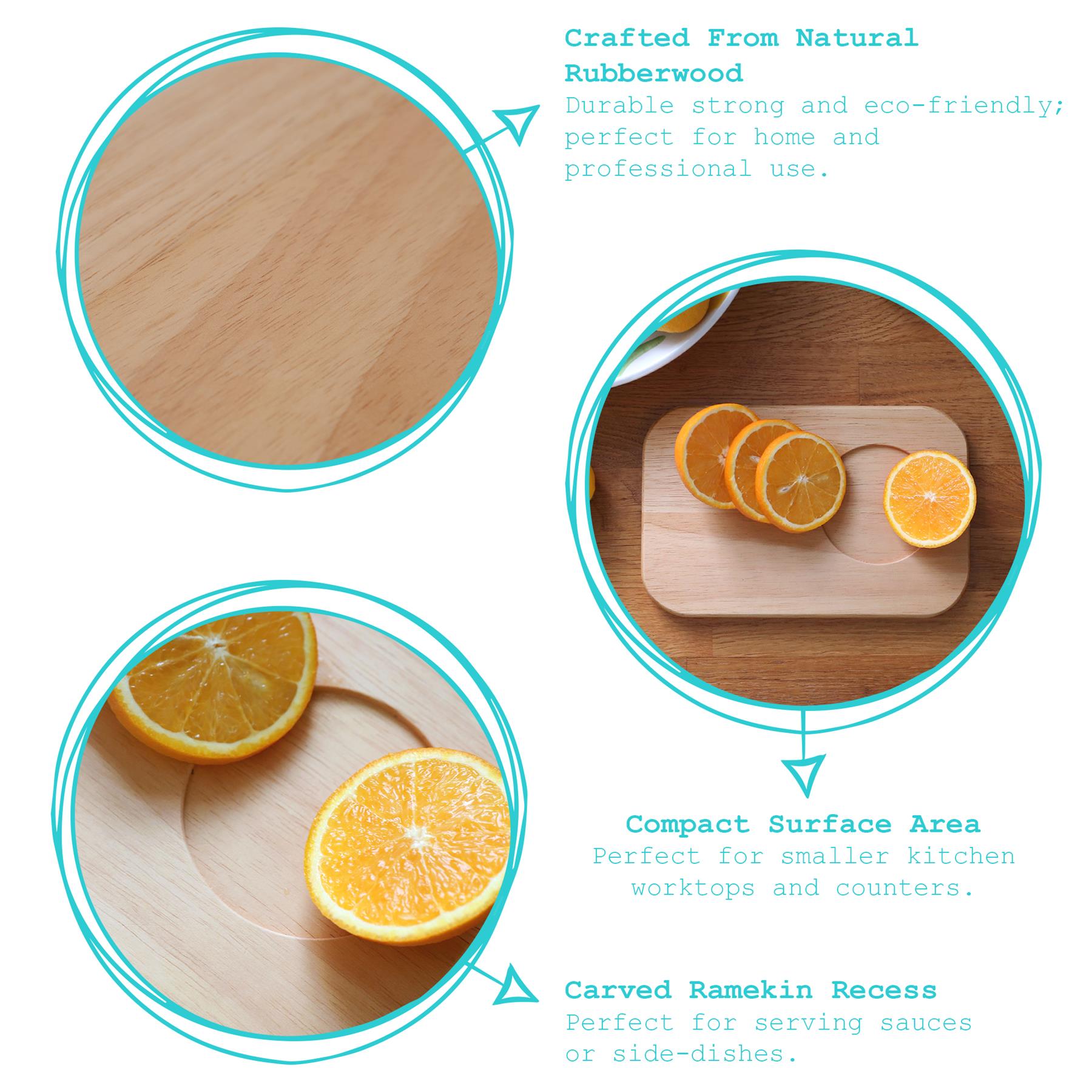 Crafted From Natural Rubberwood
Durable strong and eco-friendly; perfect for home and professional use.

Compact Surface Area
Perfect for smaller kitchen worktops and counters.

Carved Ramekin Recess
Perfect for serving sauces or side-dishes.