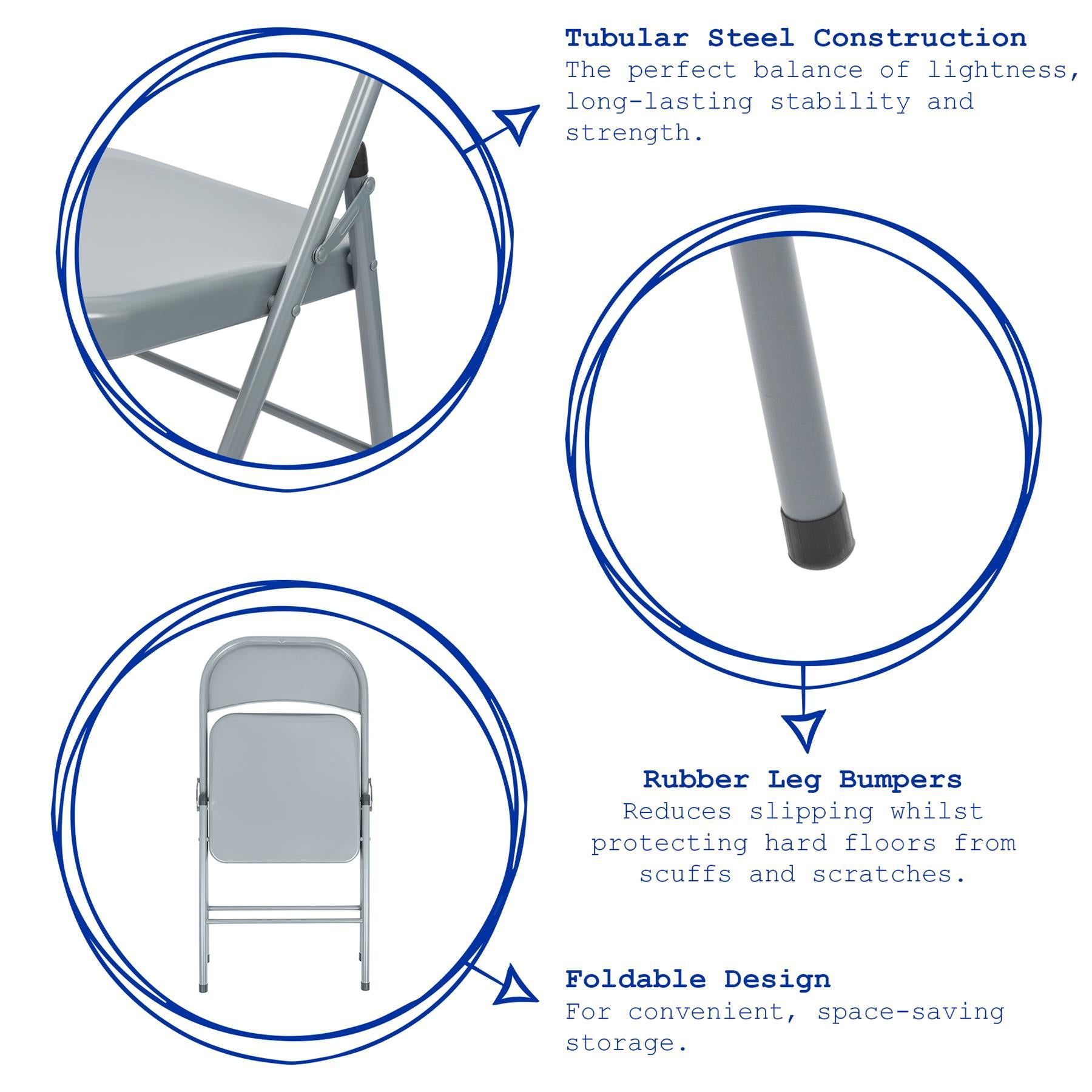 Tubular Steel Construction
The perfect balance of lightness, long-lasting stability and strength.

Rubber Leg Bumpers
Reduces slipping whilst protecting hard floors from scuffs and scratches.

Foldable Design
For convenient, space-saving storage.