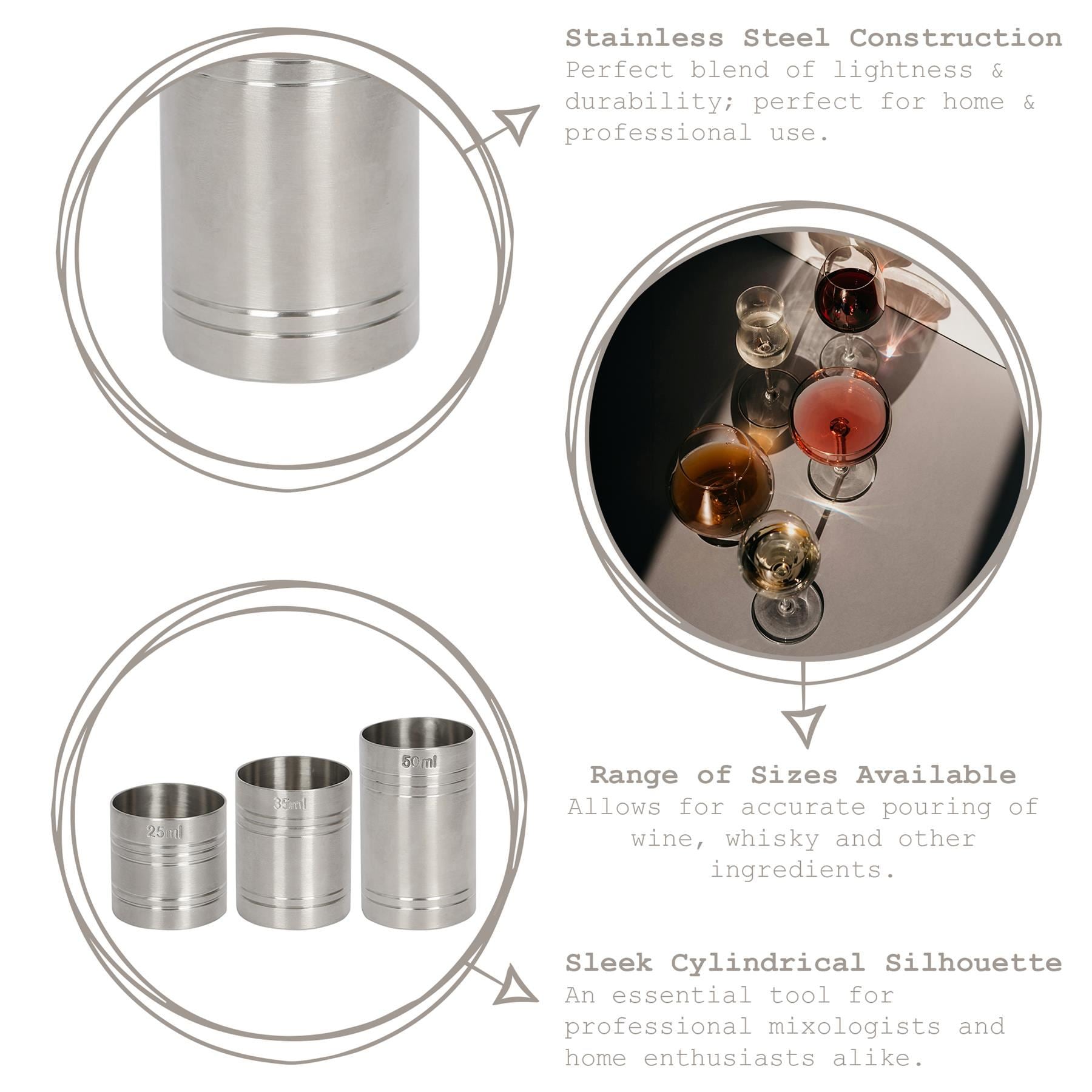 Stainless Steel Construction
Perfect blend of lightness & durability; perfect for home & professional use.

Range of Sizes Available
Allows for accurate pouring of wine, whisky and other ingredients.

25ml
35ml
50ml

Sleek Cylindrical Silhouette
An essential tool for professional mixologists and home enthusiasts alike.