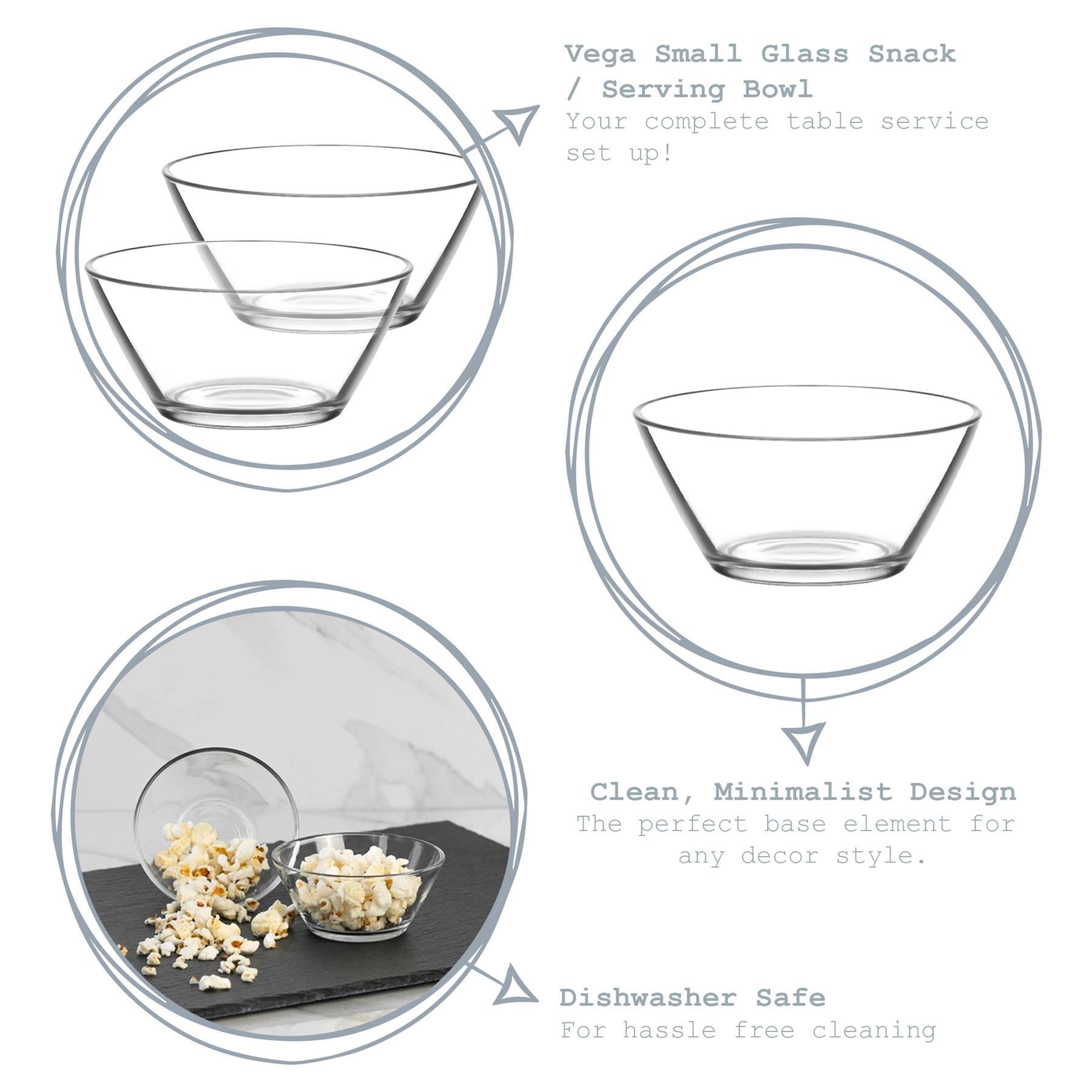 Vega Small Glass Snack / Serving Bowl
Your complete table service set up!

Clean, Minimalist Design
The perfect base element for any decor style.

Dishwasher Safe
For hassle free cleaning