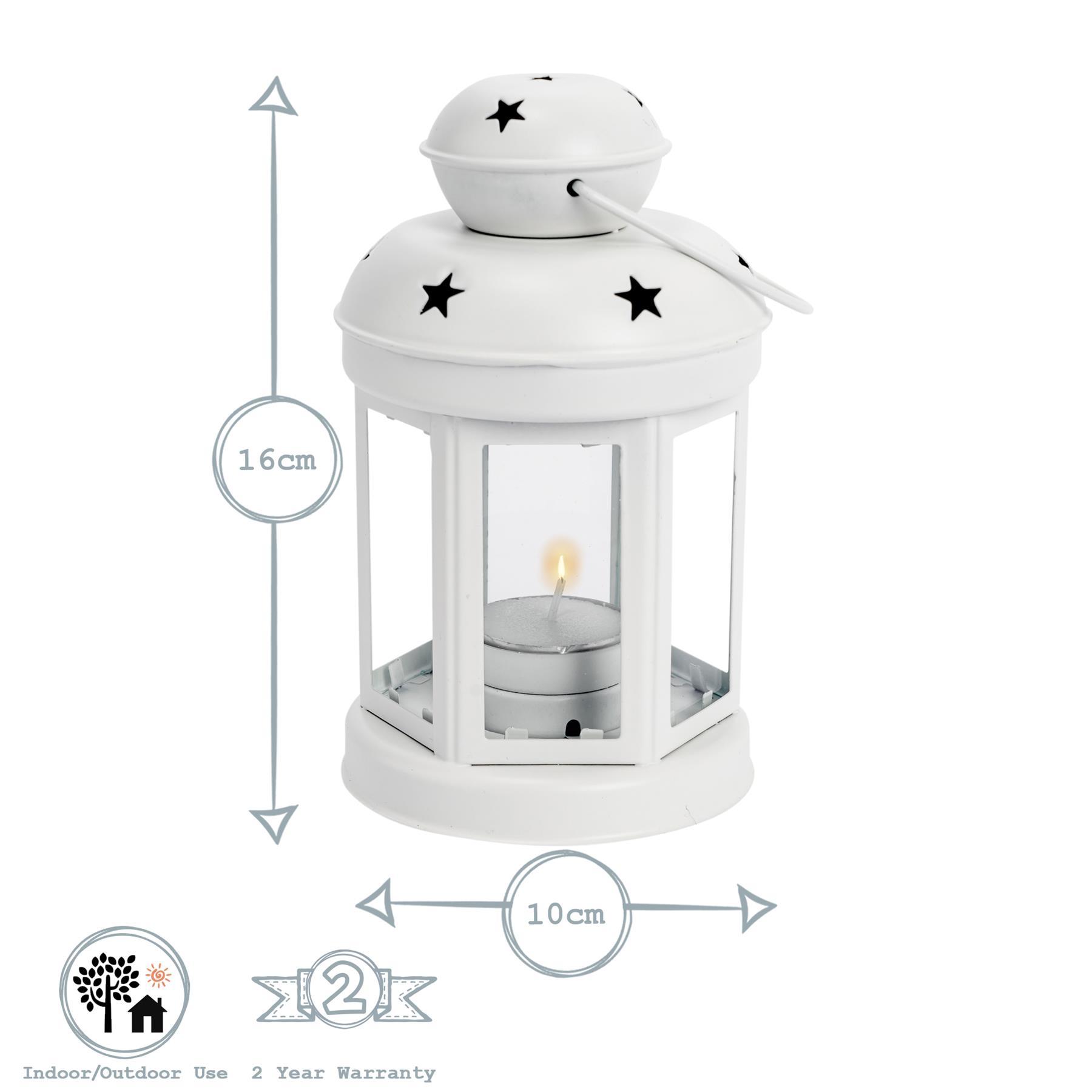 16cm

10cm

2

Indoor/Outdoor Use 2 Year Warranty