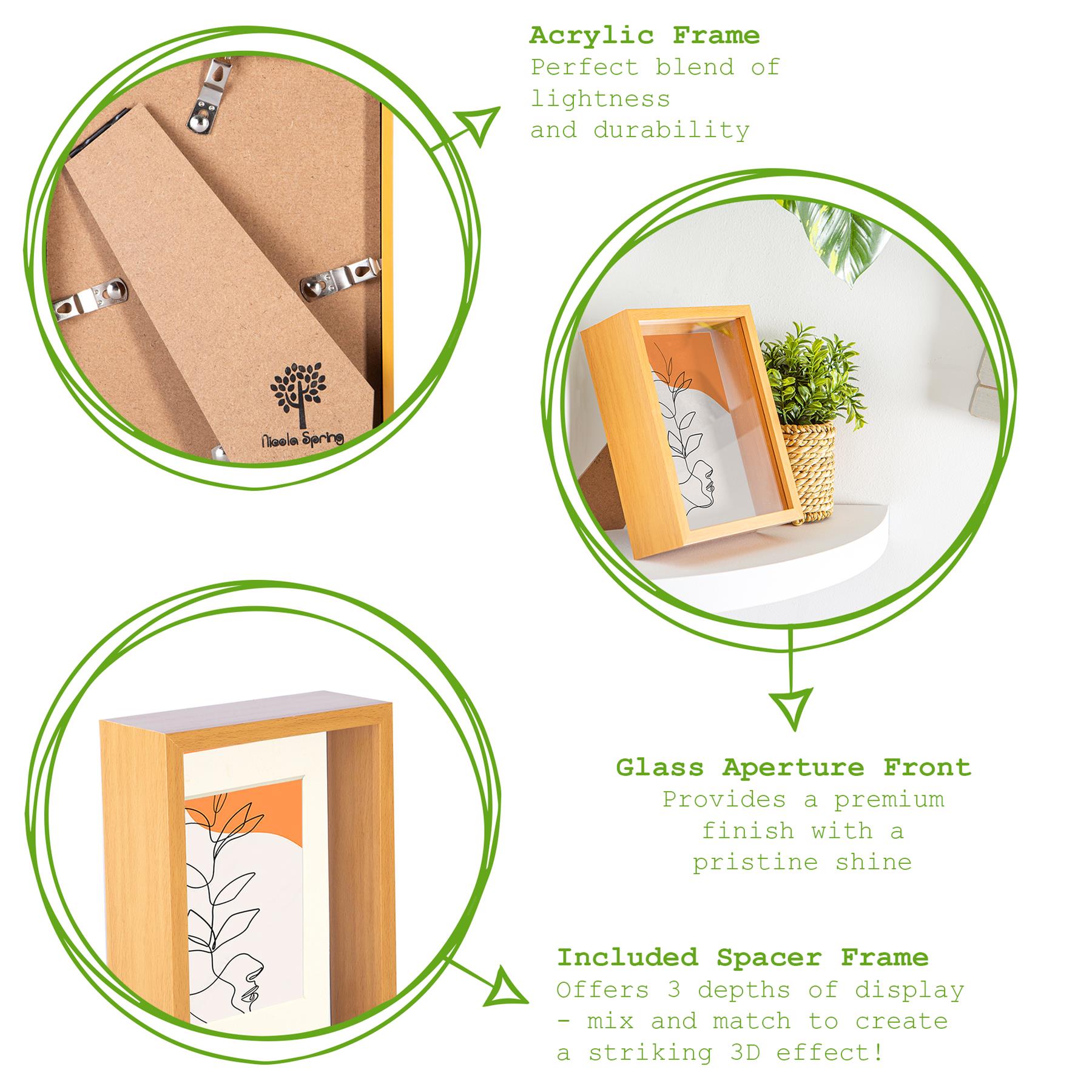 Acrylic Frame
Perfect blend of lightness and durability

Nicola Spring

Glass Aperture Front
Provides a premium finish with a pristine shine

Included Spacer Frame
Offers 3 depths of display - mix and match to create a striking 3D effect!