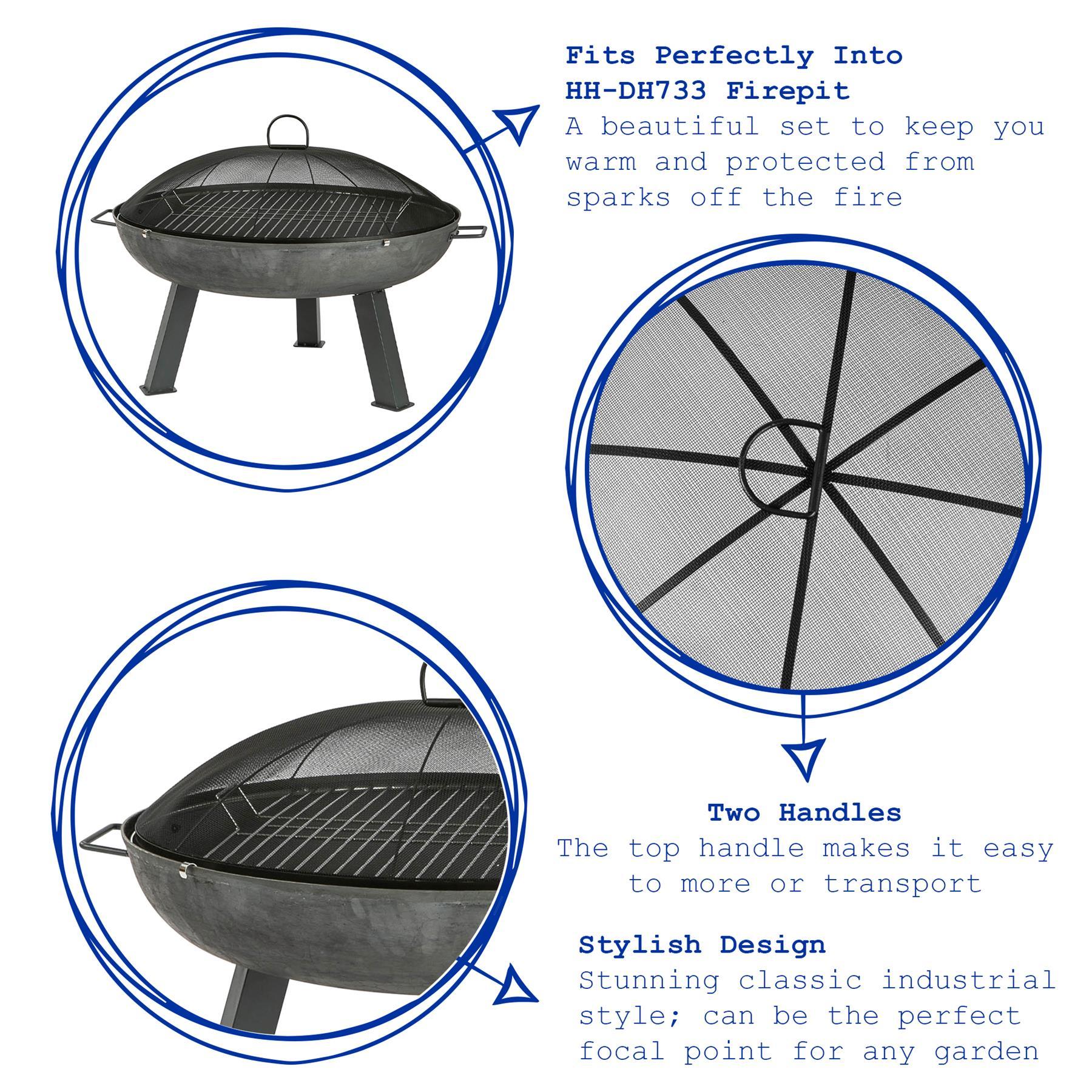 Fits Perfectly Into HH-DH733 Firepit
A beautiful set to keep you warm and protected from sparks off the fire

Two Handles
The top handle makes it easy to more or transport

Stylish Design
Stunning classic industrial style; can be the perfect focal point for any garden