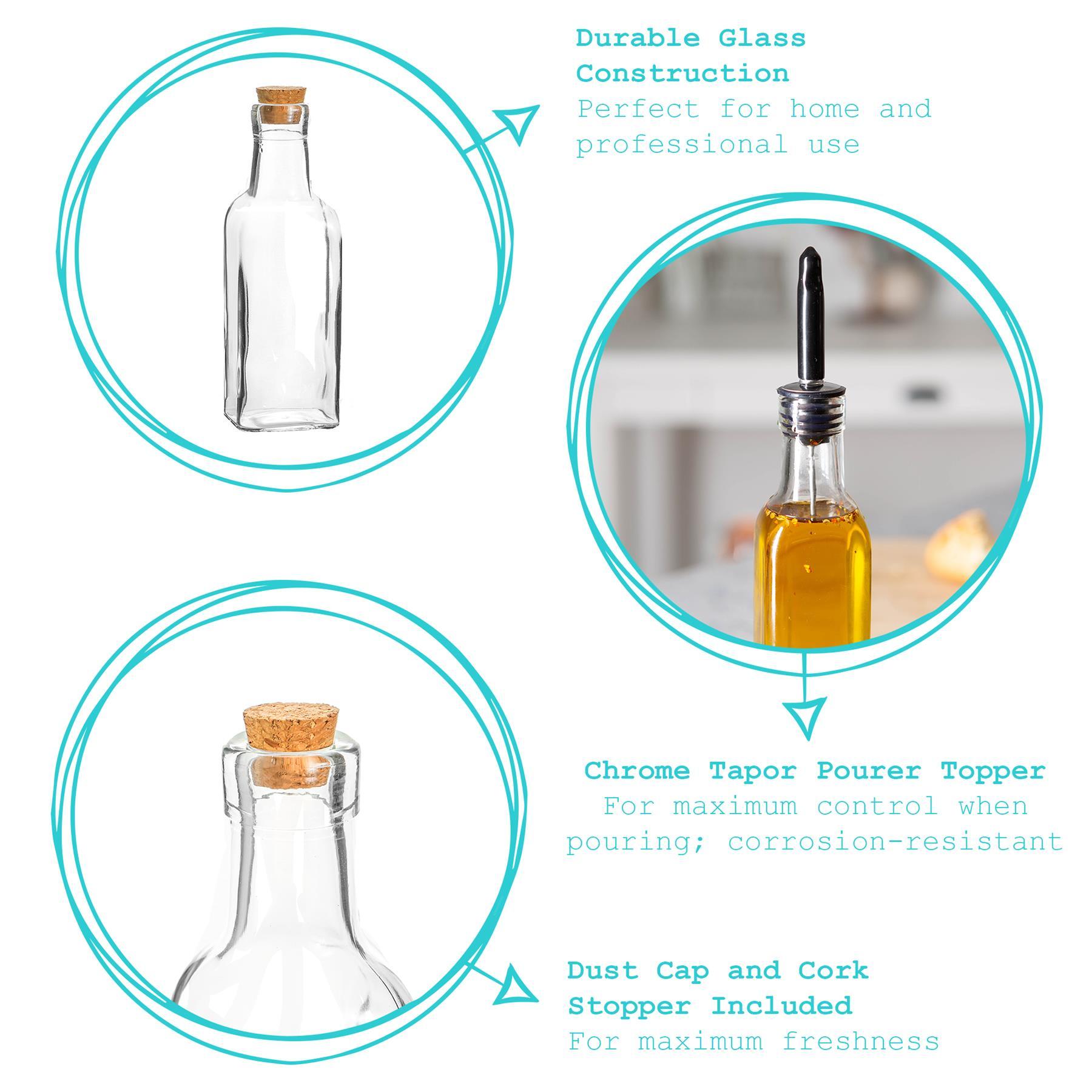 Durable Glass Construction
Perfect for home and professional use

Chrome Tapor Pourer Topper
For maximum control when pouring; corrosion-resistant

Dust Cap and Cork Stopper Included
For maximum freshness