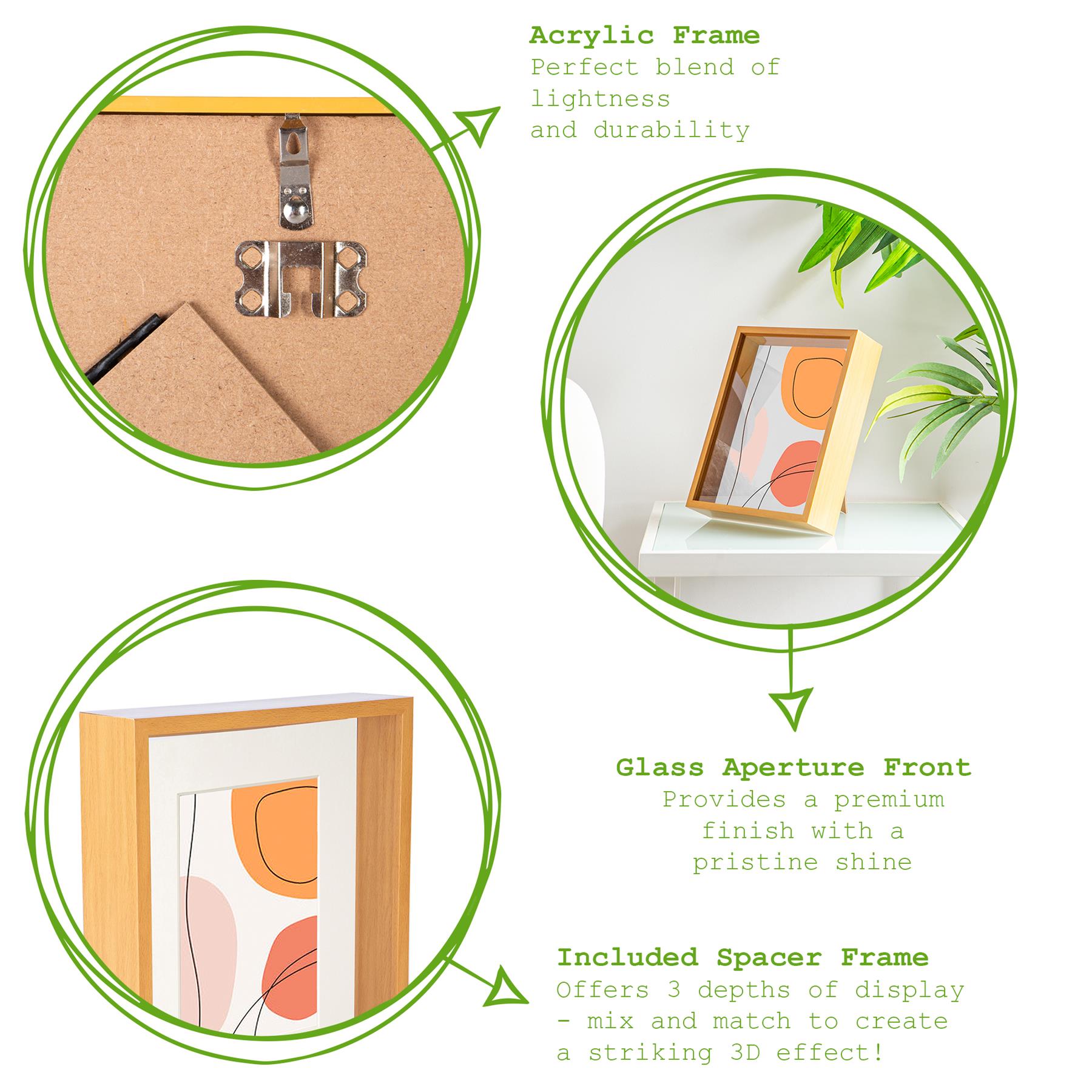 Acrylic Frame
Perfect blend of lightness and durability

Glass Aperture Front
Provides a premium finish with a pristine shine

Included Spacer Frame
Offers 3 depths of display - mix and match to create a striking 3D effect!