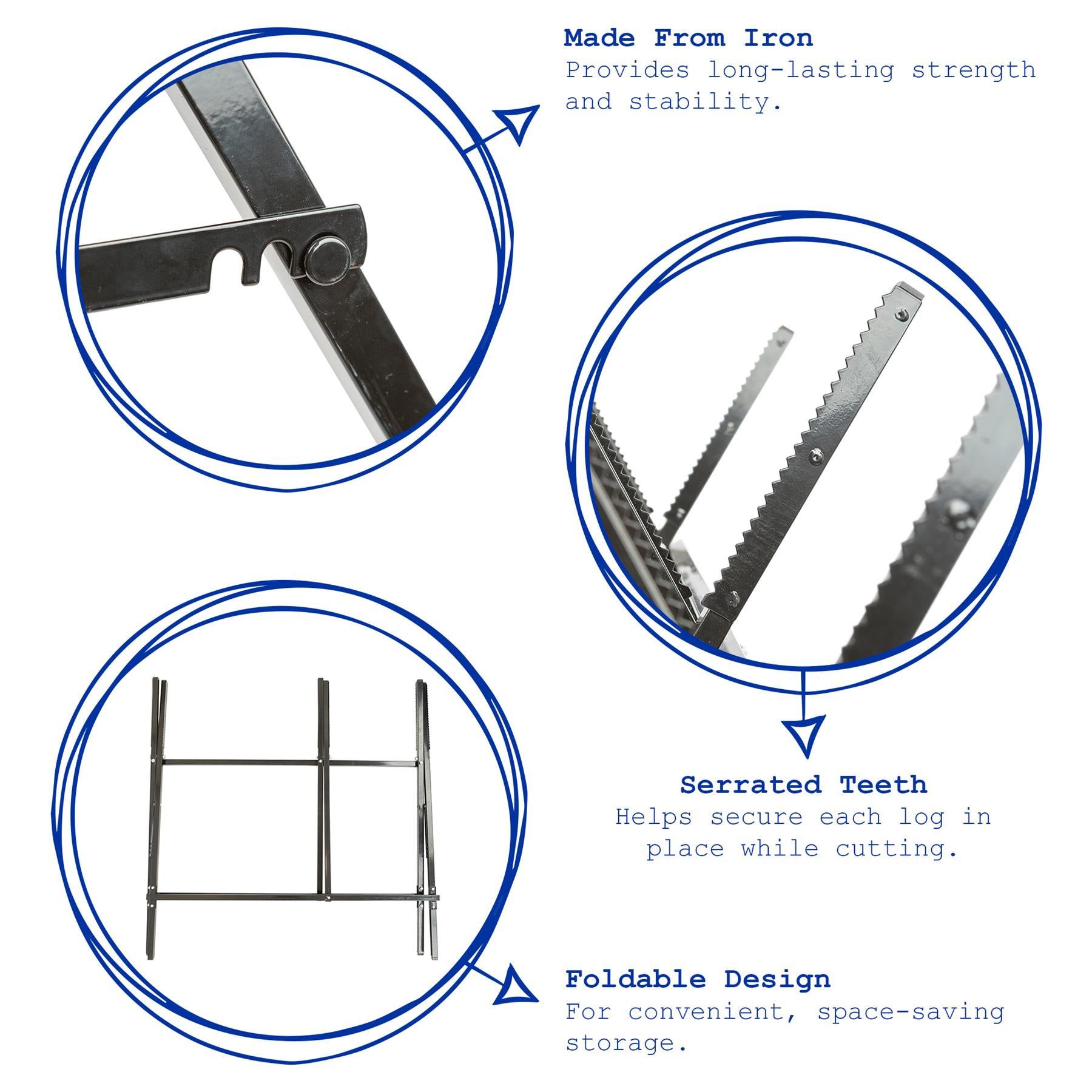 Made From Iron
Provides long-lasting strength and stability.

Serrated Teeth
Helps secure each log in place while cutting.

Foldable Design
For convenient, space-saving storage.