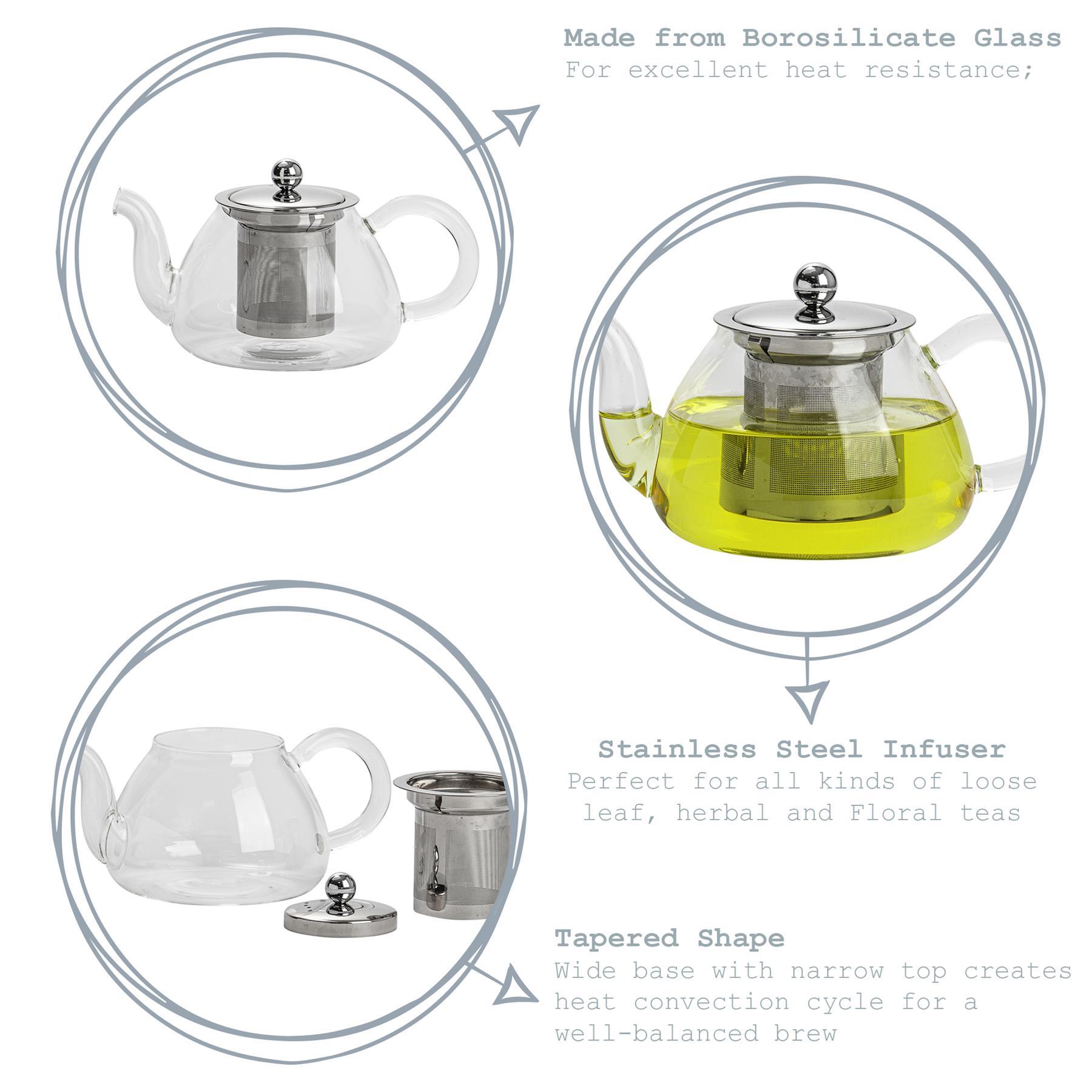 Made from Borosilicate Glass
For excellent heat resistance;

Stainless Steel Infuser
Perfect for all kinds of loose leaf, herbal and Floral teas

Tapered Shape
Wide base with narrow top creates heat convection cycle for a well-balanced brew