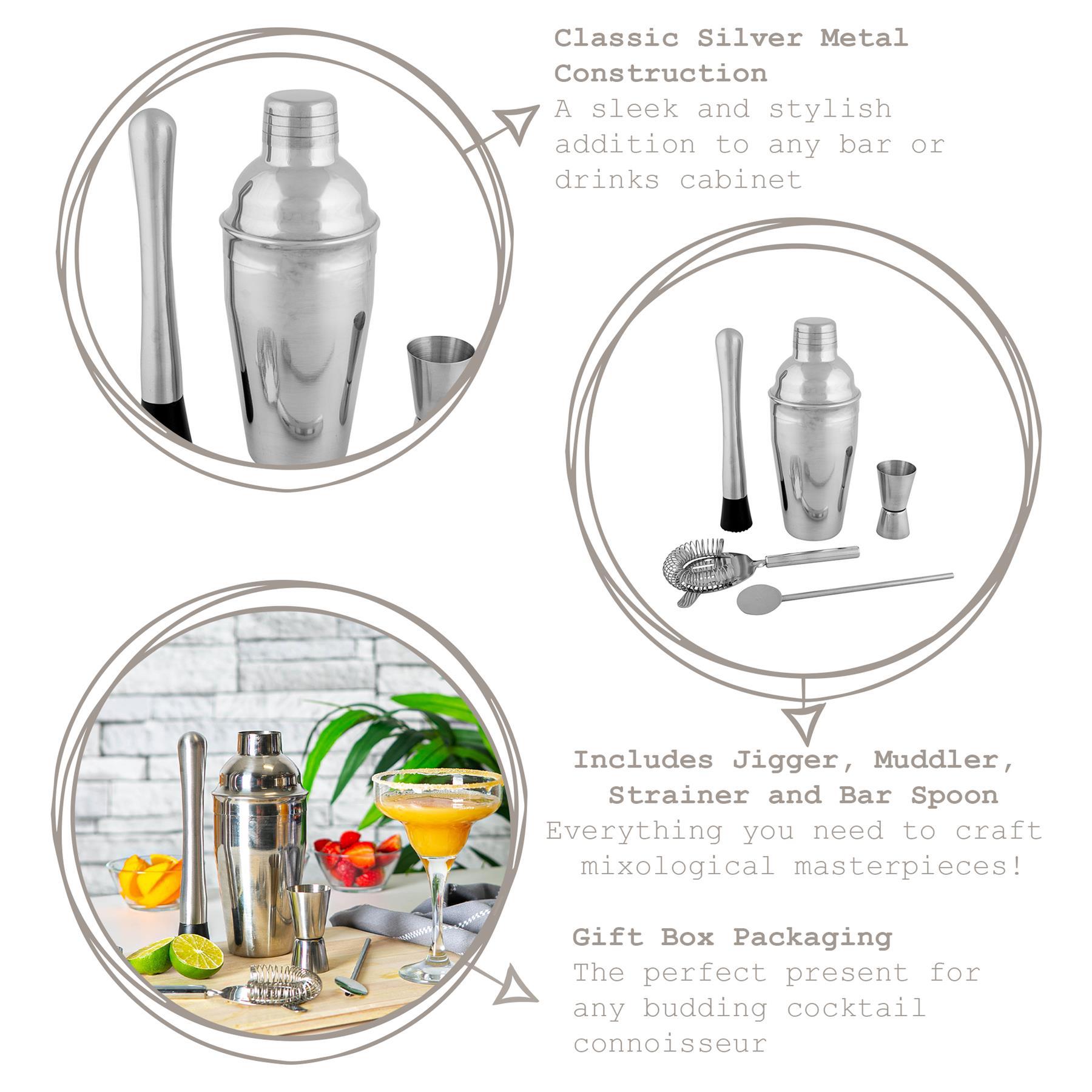 Classic Silver Metal Construction
A sleek and stylish addition to any bar or drinks cabinet

Includes Jigger, Muddler, Strainer and Bar Spoon
Everything you need to craft mixological masterpieces!

Gift Box Packaging
The perfect present for any budding cocktail connoisseur