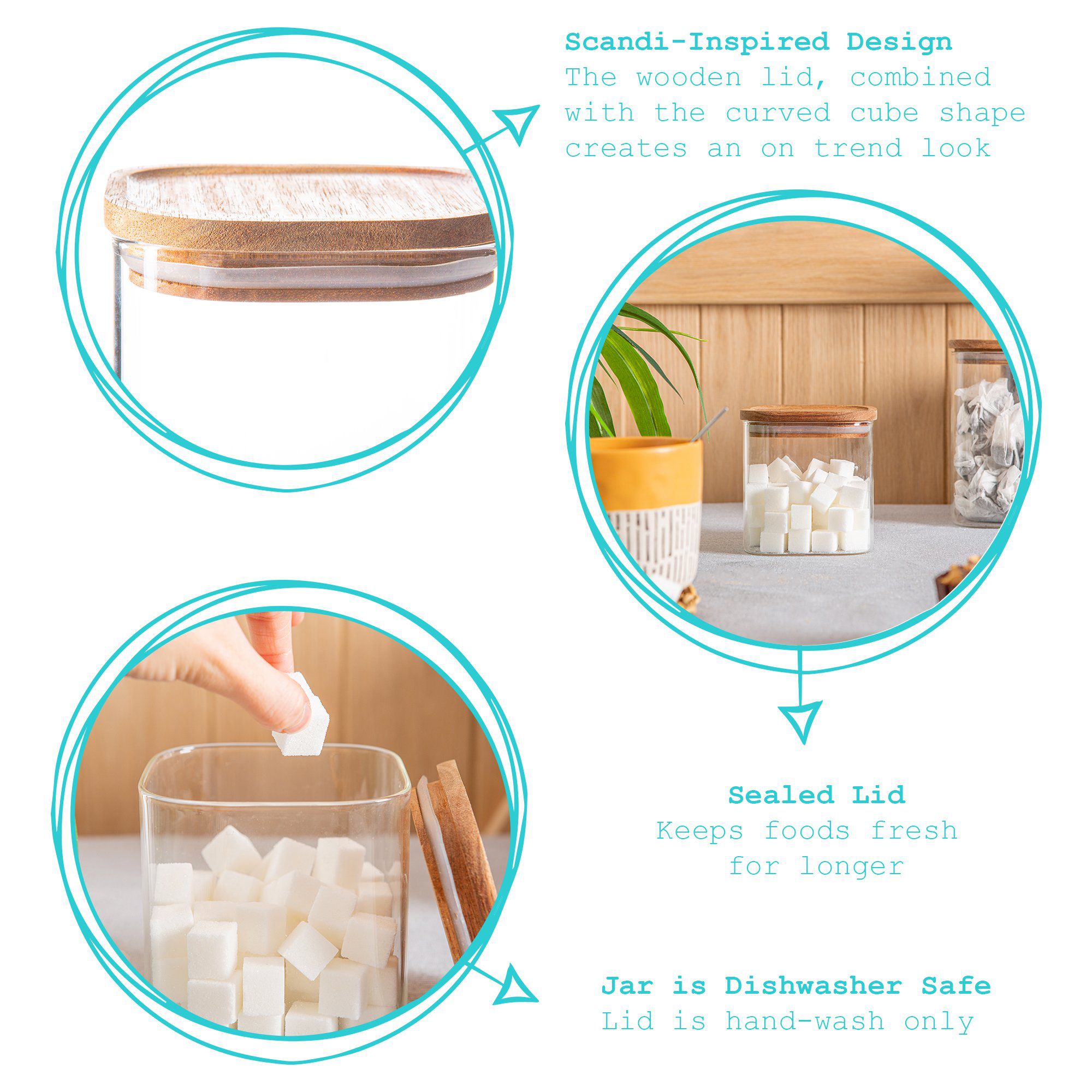 Scandi-Inspired Design
The wooden lid, combined with the curved cube shape creates an on trend look

Sealed Lid
Keeps foods fresh for longer

Jar is Dishwasher Safe
Lid is hand-wash only