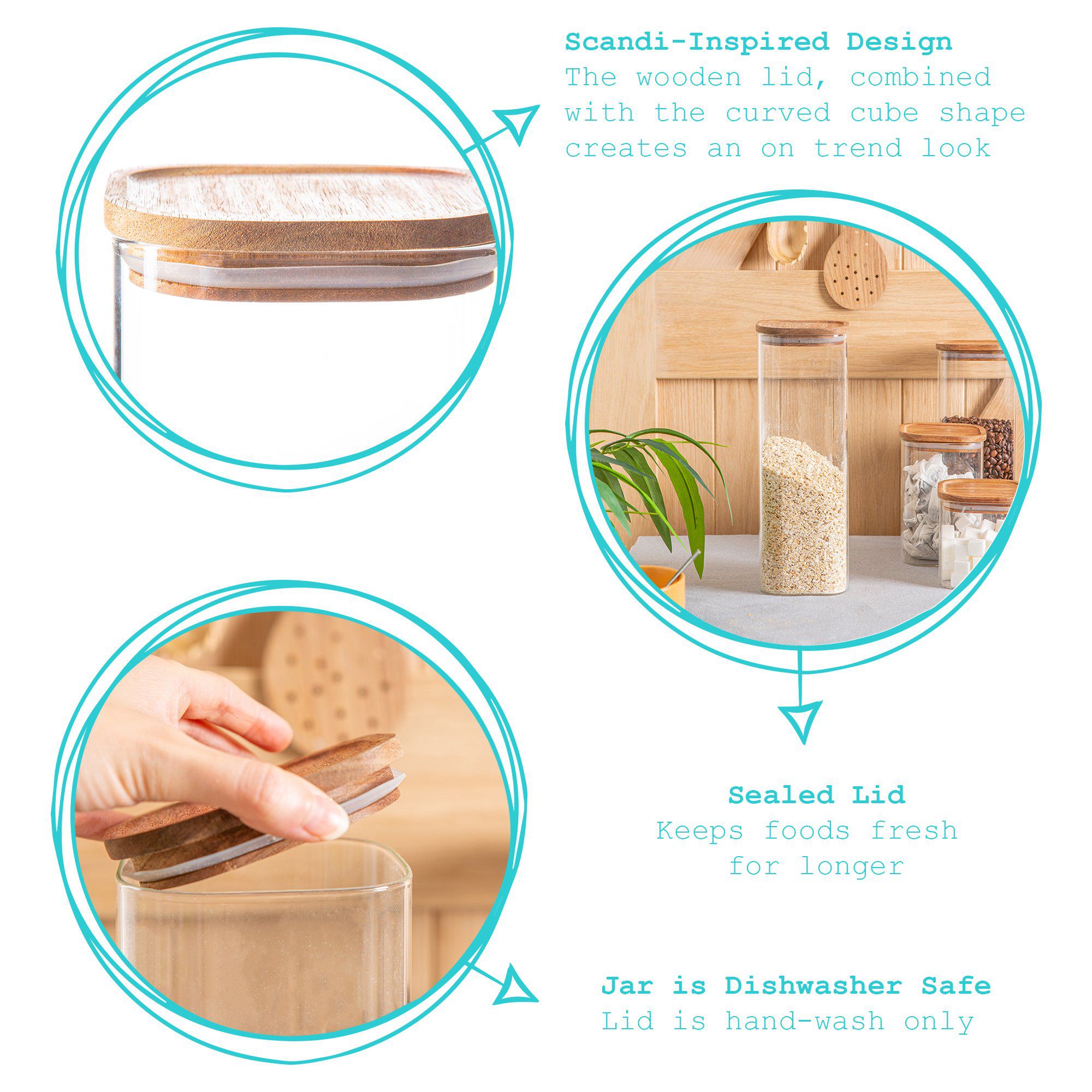 Scandi-Inspired Design
The wooden lid, combined with the curved cube shape creates an on trend look

Sealed Lid
Keeps foods fresh for longer

Jar is Dishwasher Safe
Lid is hand-wash only