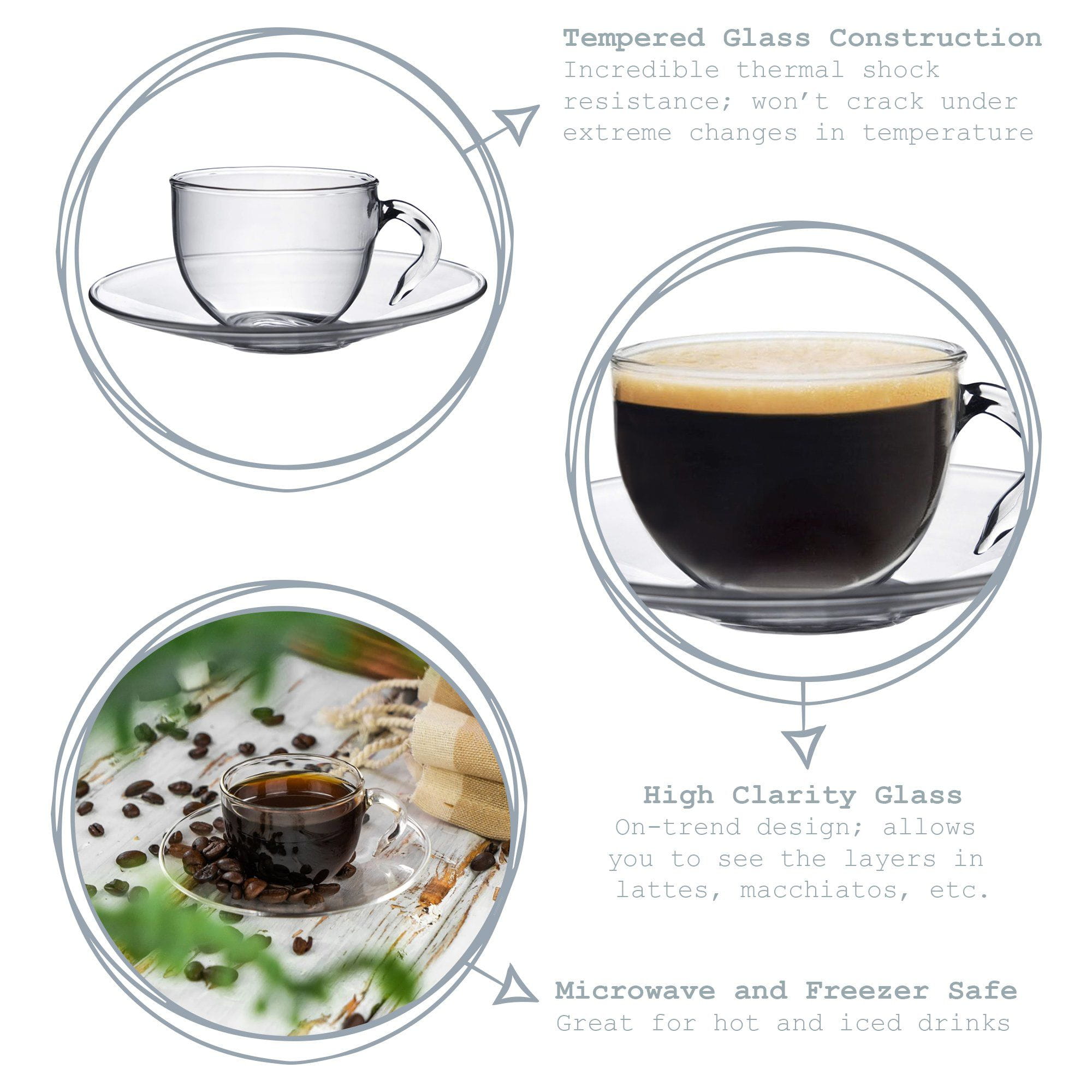 Tempered Glass Construction
Incredible thermal shock resistance; won't crack under extreme changes in temperature

High Clarity Glass
On-trend design; allows you to see the layers in lattes, macchiatos, etc.

Microwave and Freezer Safe
Great for hot and iced drinks