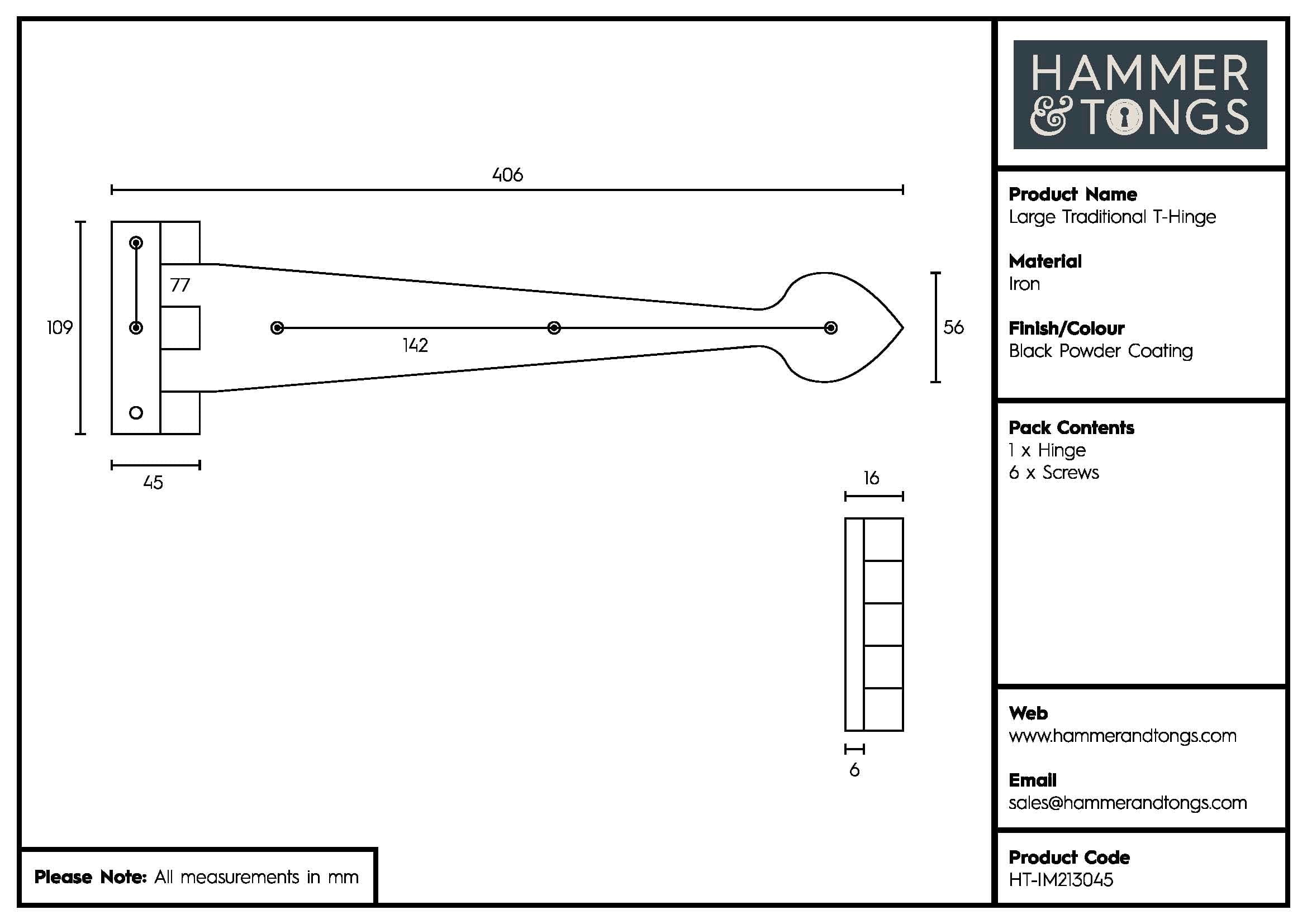 406

109

77

142

56

45

16

6

Please Note: All measurements in mm

HAMMER & TONGS

Product Name
Large Traditional T-Hinge

Material
Iron

Finish/Colour
Black Powder Coating

Pack Contents
1 x Hinge
6 x Screws

Web
www.hammerandtongs.com

Email
sales@hammerandtongs.com

Product Code
HT-IM213045