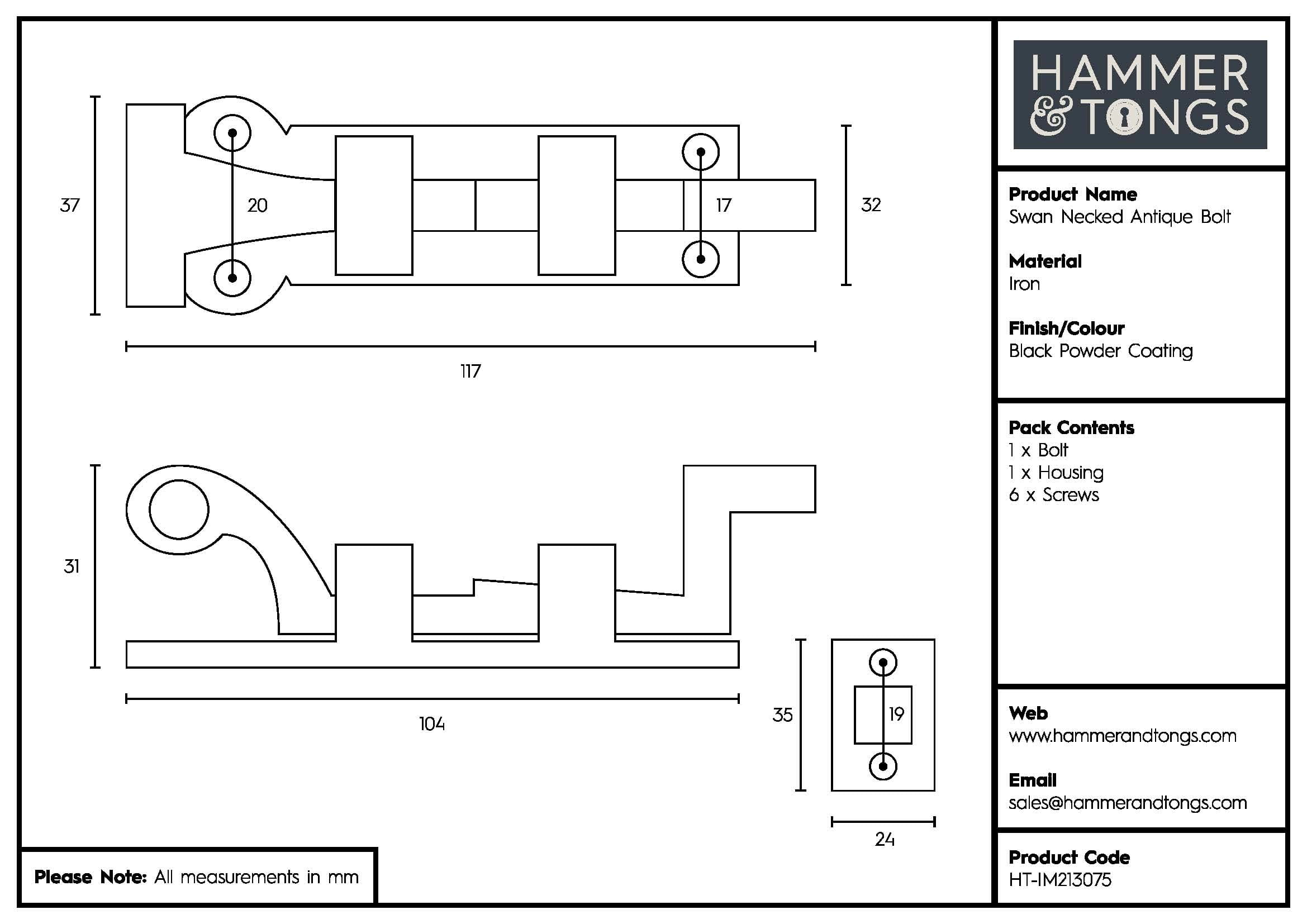 37

20

17

32

117

31

104

35

19

24

Please Note: All measurements in mm

HAMMER
& TONGS

Product Name
Swan Necked Antique Bolt

Material
Iron

Finish/Colour
Black Powder Coating

Pack Contents
1 x Bolt
1 x Housing
6 x Screws

Web
www.hammerandtongs.com

Email
sales@hammerandtongs.com

Product Code
HT-IM213075