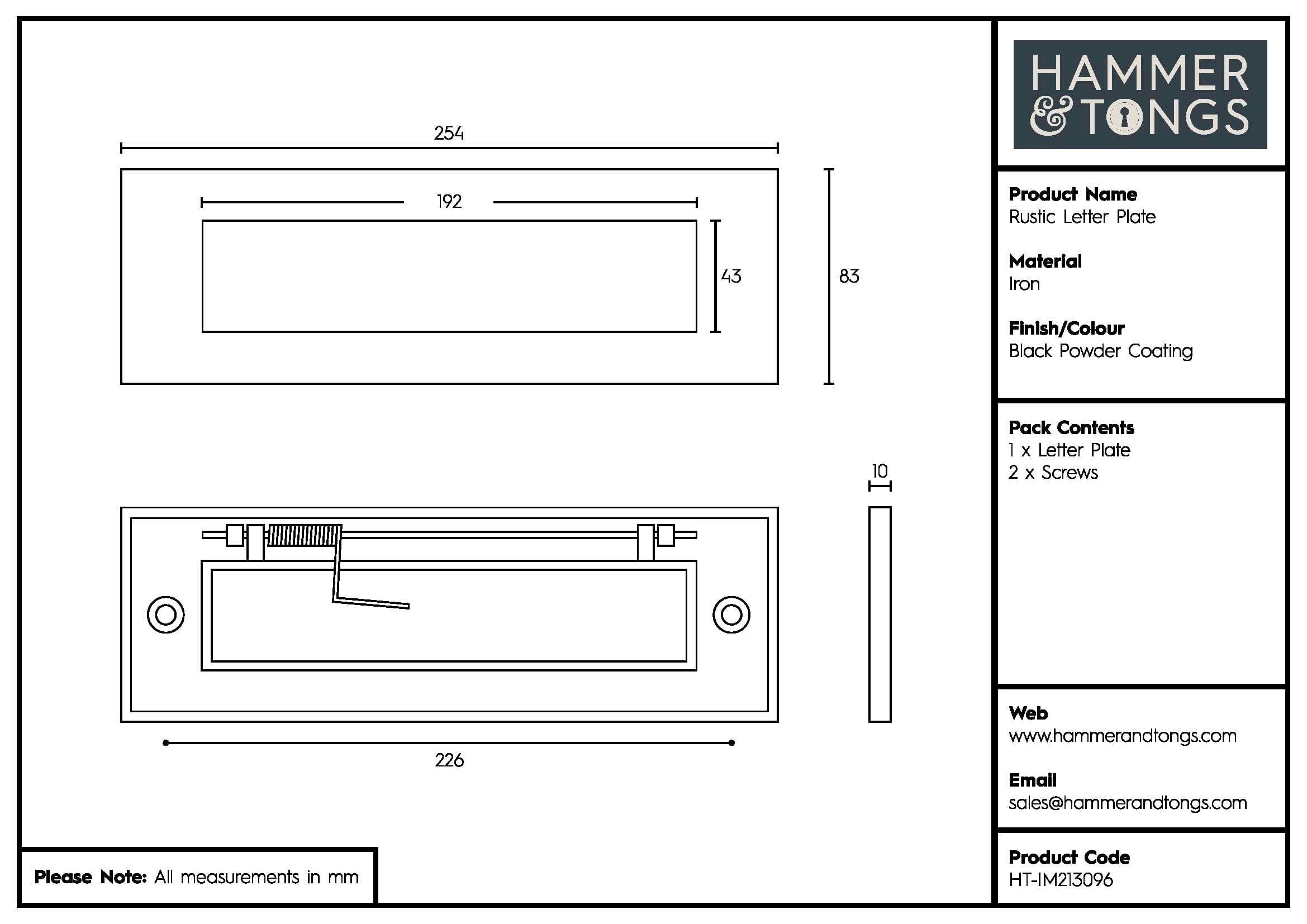 254

192

43

83

10

226

Please Note: All measurements in mm

HAMMER
& TONGS

Product Name
Rustic Letter Plate

Material
Iron

Finish/Colour
Black Powder Coating

Pack Contents
1 x Letter Plate
2 x Screws

Web
www.hammerandtongs.com

Email
sales@hammerandtongs.com

Product Code
HT-IM213096