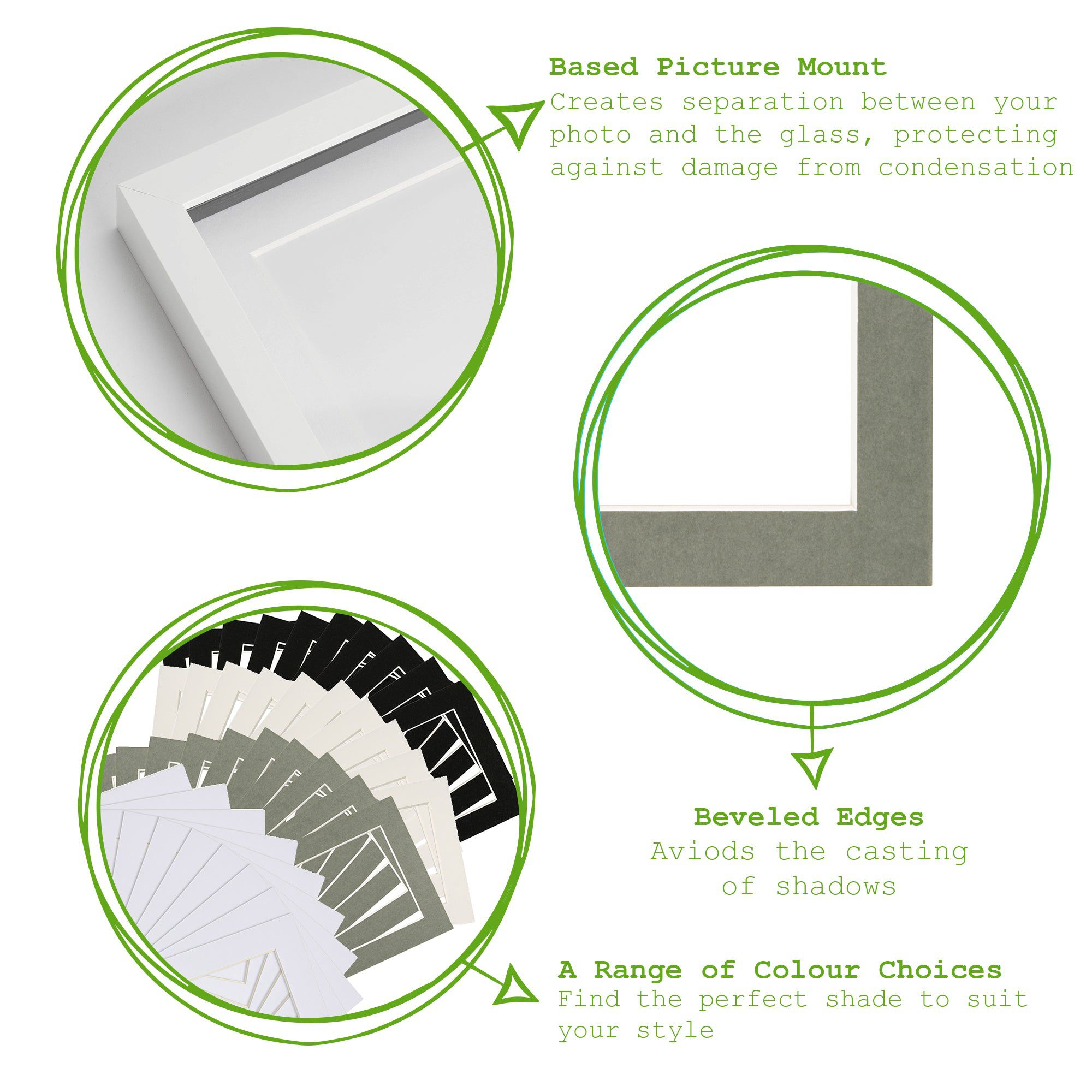 Based Picture Mount
Creates separation between your photo and the glass, protecting against damage from condensation

Beveled Edges
Aviods the casting of shadows

A Range of Colour Choices
Find the perfect shade to suit your style