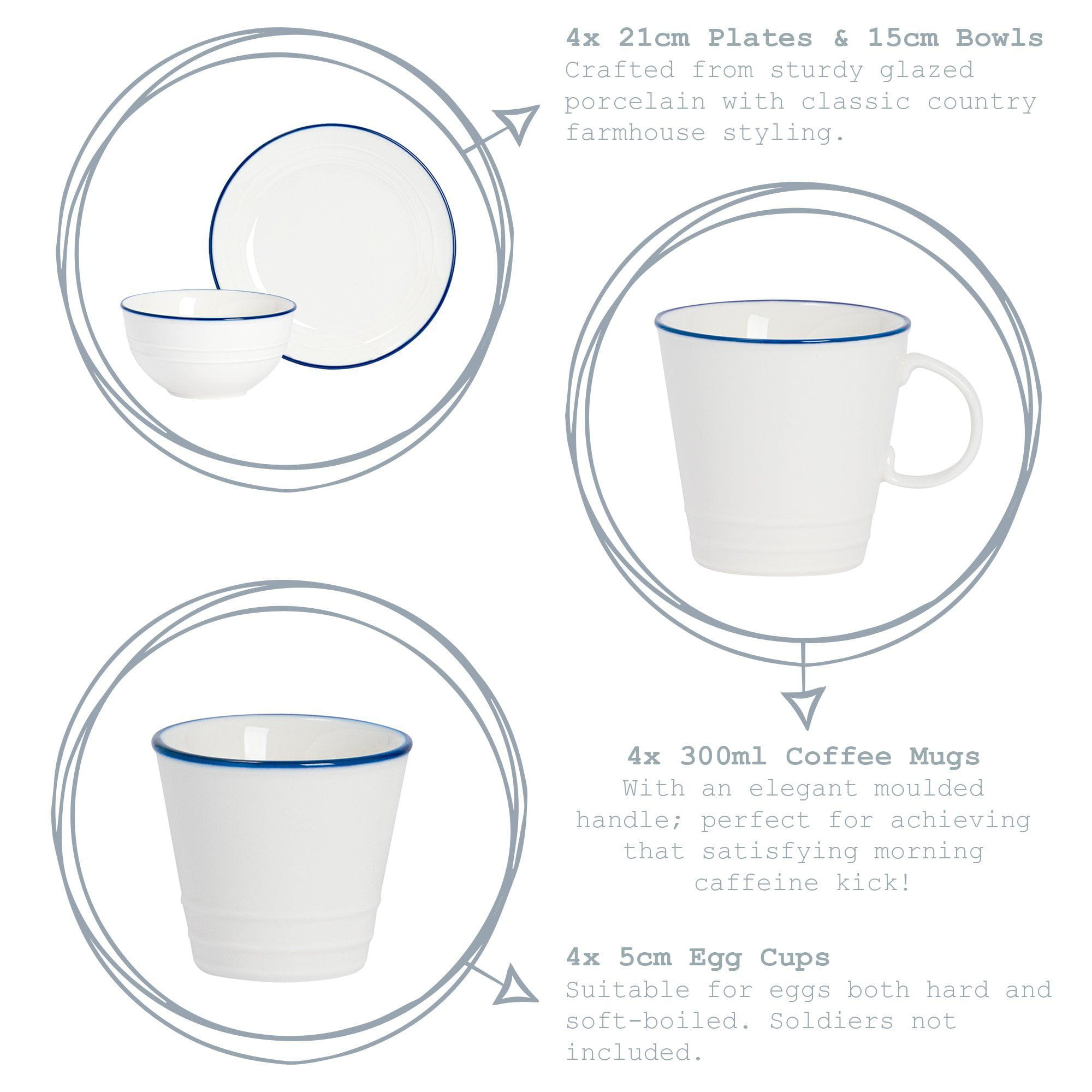 4x 21cm Plates & 15cm Bowls
Crafted from sturdy glazed porcelain with classic country farmhouse styling.

4x 300ml Coffee Mugs
With an elegant moulded handle; perfect for achieving that satisfying morning caffeine kick!

4x 5cm Egg Cups
Suitable for eggs both hard and soft-boiled. Soldiers not included.