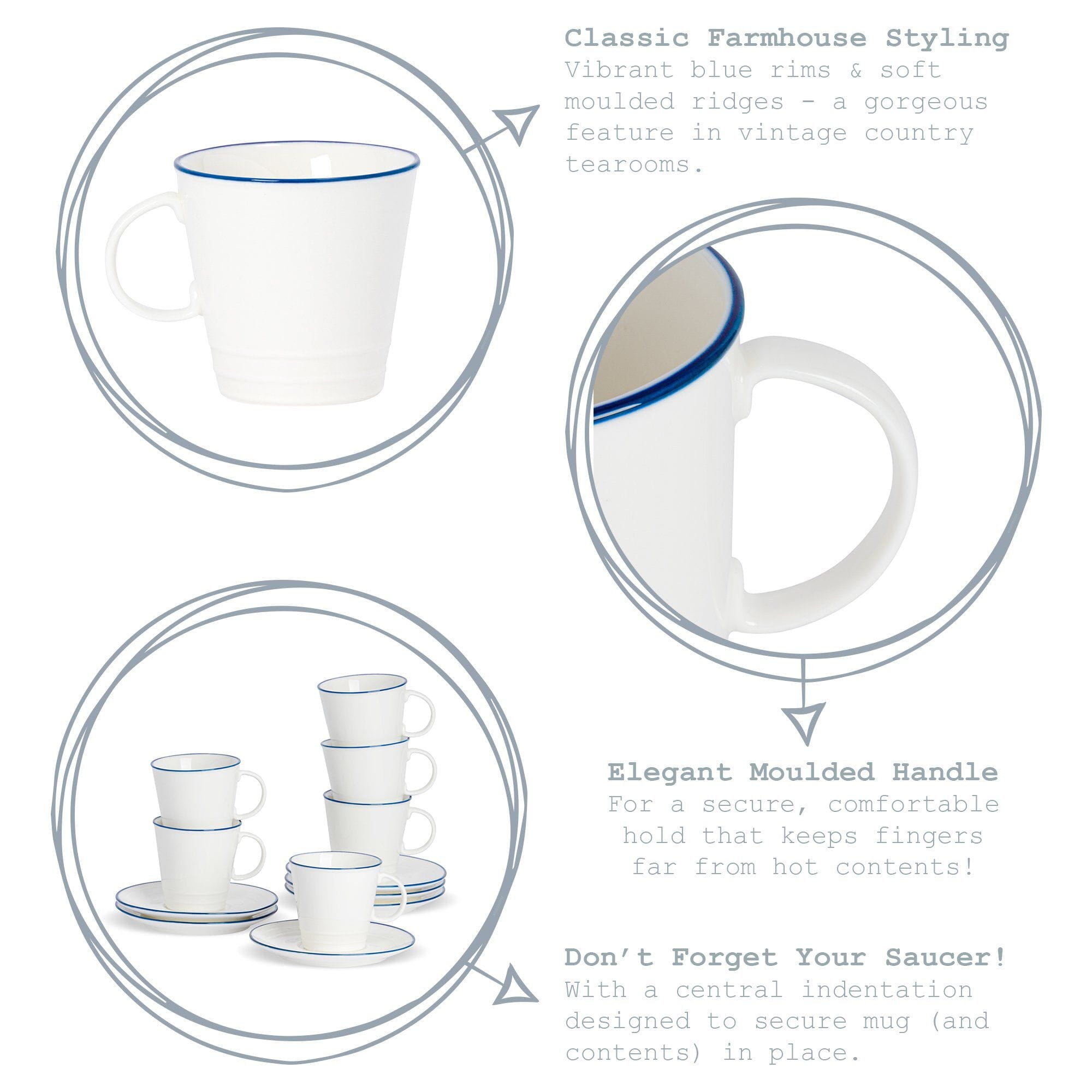 Classic Farmhouse Styling
Vibrant blue rims & soft moulded ridges - a gorgeous feature in vintage country tearooms.

Elegant Moulded Handle
For a secure, comfortable hold that keeps fingers far from hot contents!

Don't Forget Your Saucer!
With a central indentation designed to secure mug (and contents) in place.