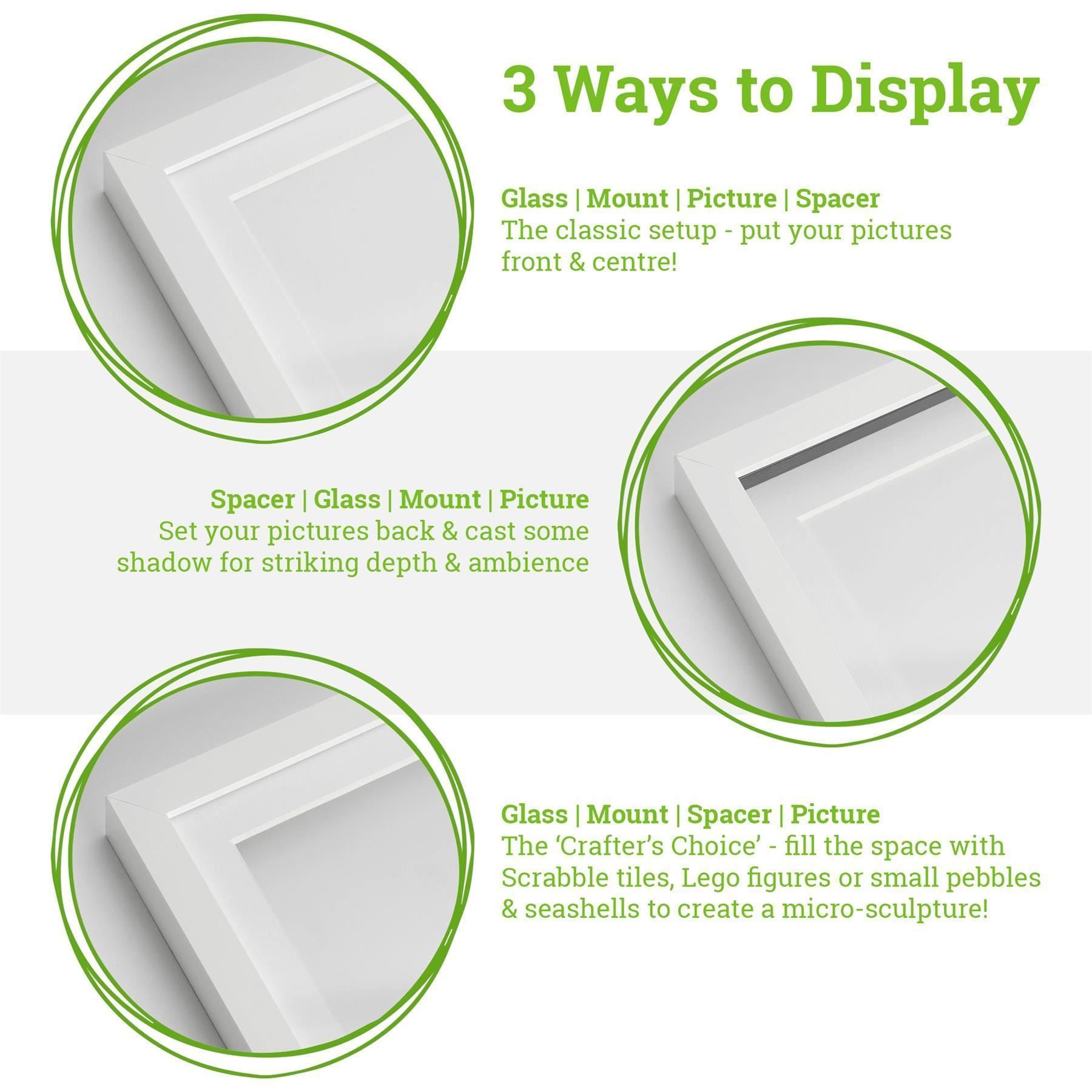 3 Ways to Display

Glass | Mount | Picture | Spacer
The classic setup - put your pictures front & centre!

Spacer | Glass | Mount | Picture
Set your pictures back & cast some shadow for striking depth & ambience

Glass | Mount | Spacer | Picture
The ‘Crafter’s Choice’ - fill the space with Scrabble tiles, Lego figures or small pebbles & seashells to create a micro-sculpture!