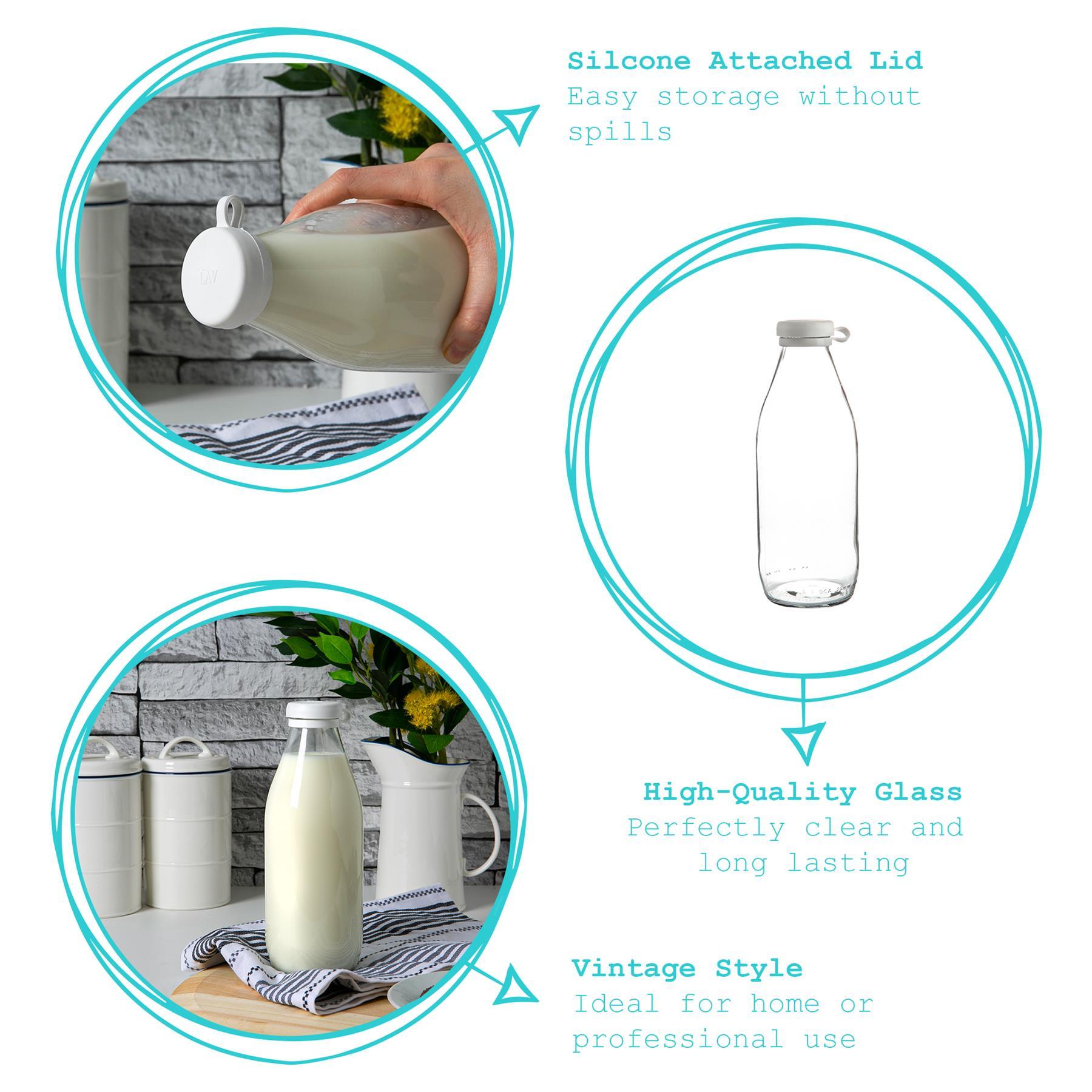 Silcone Attached Lid
Easy storage without spills

LAV

High-Quality Glass
Perfectly clear and long lasting

Vintage Style
Ideal for home or professional use