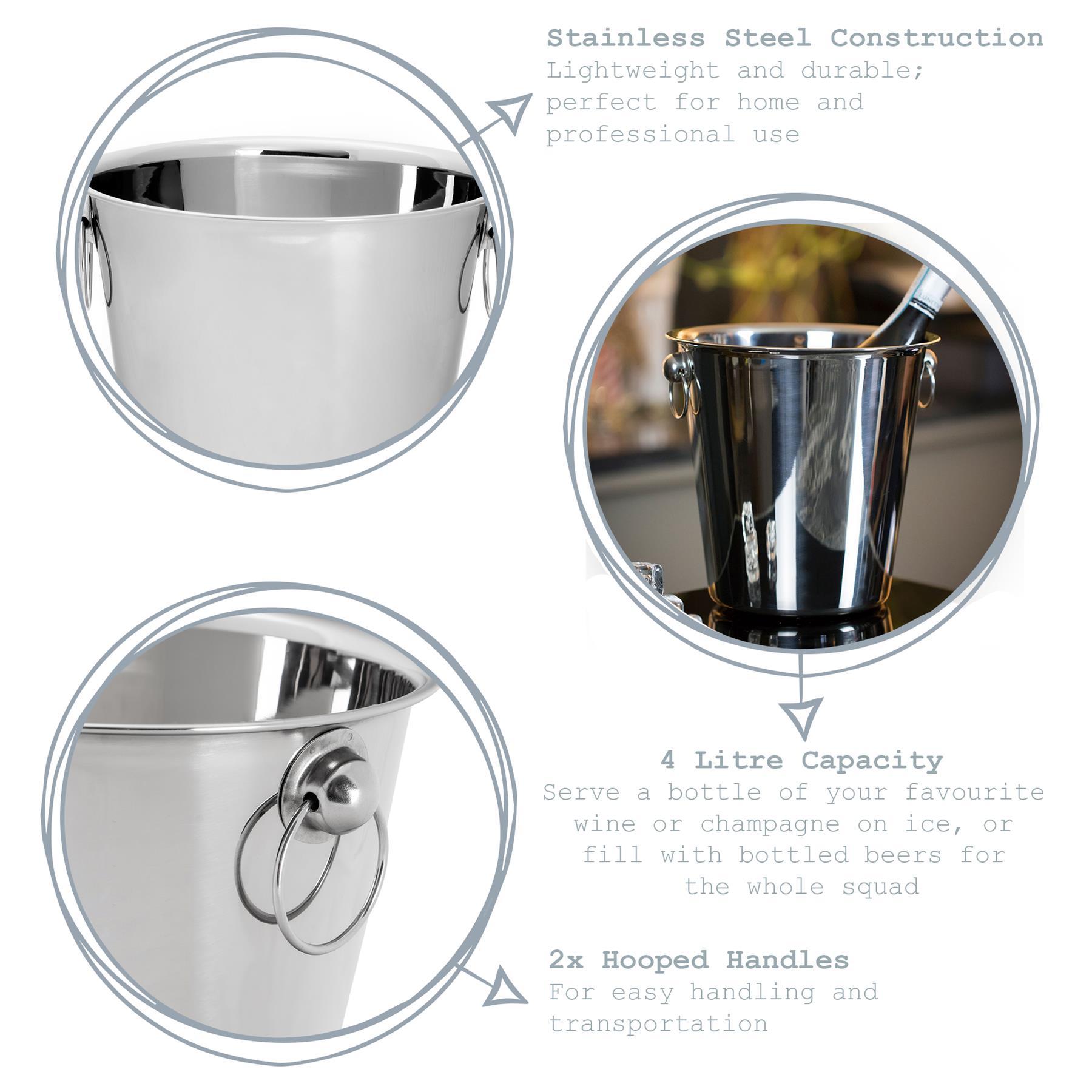 Stainless Steel Construction
Lightweight and durable; perfect for home and professional use

4 Litre Capacity
Serve a bottle of your favourite wine or champagne on ice, or fill with bottled beers for the whole squad

2x Hooped Handles
For easy handling and transportation