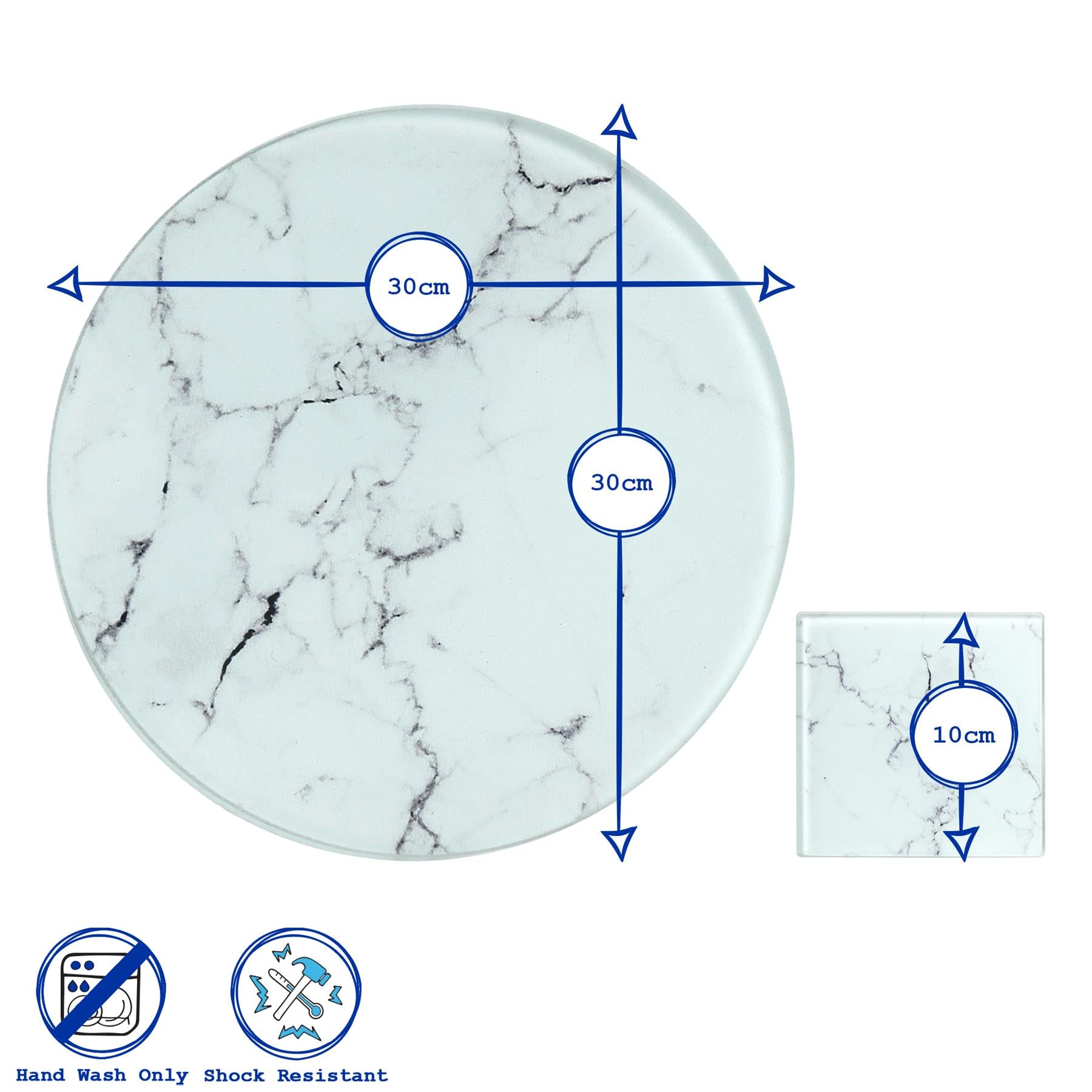 30cm

30cm

10cm

Hand Wash Only

Shock Resistant