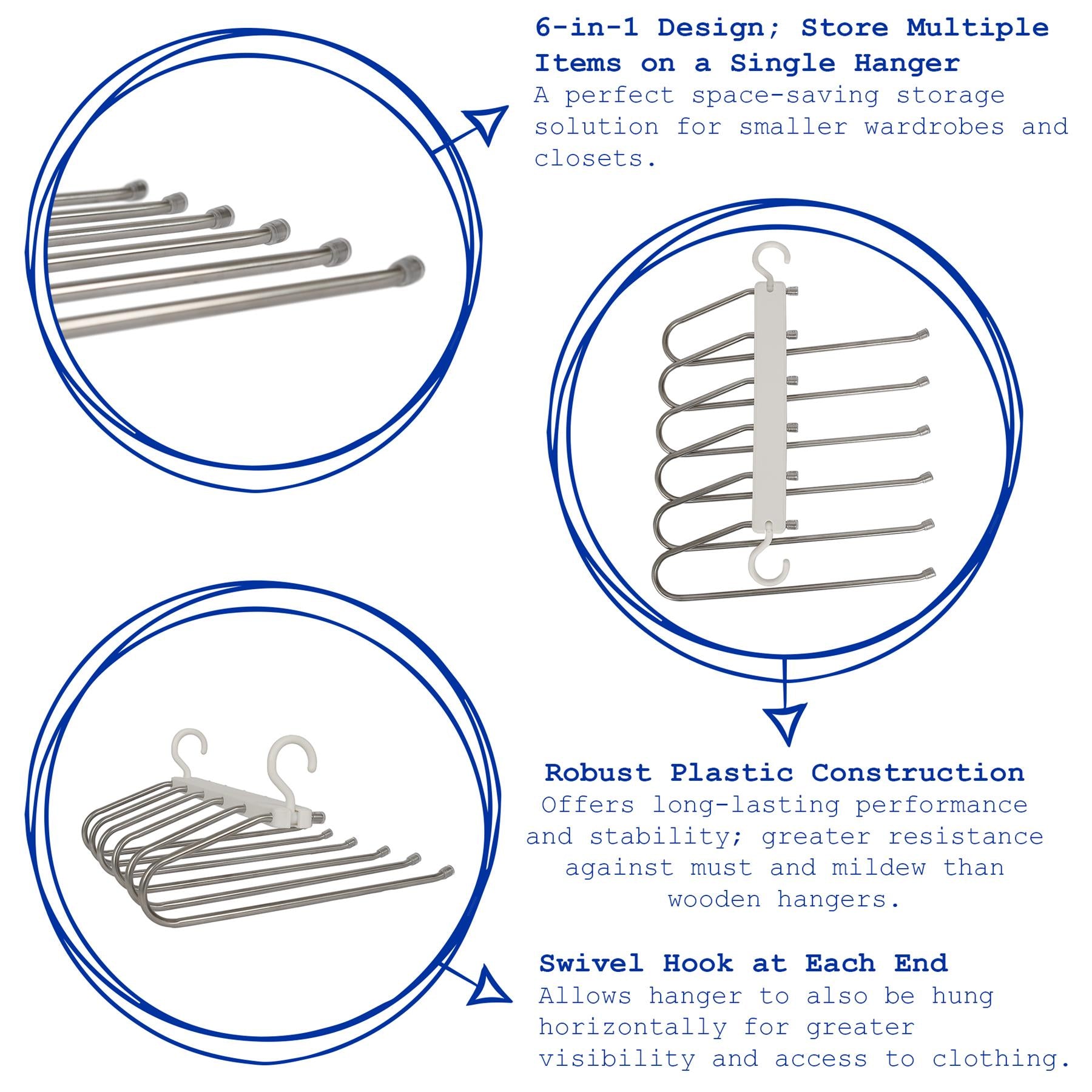 6-in-1 Design; Store Multiple Items on a Single Hanger
A perfect space-saving storage solution for smaller wardrobes and closets.

Robust Plastic Construction
Offers long-lasting performance and stability; greater resistance against must and mildew than wooden hangers.

Swivel Hook at Each End
Allows hanger to also be hung horizontally for greater visibility and access to clothing.