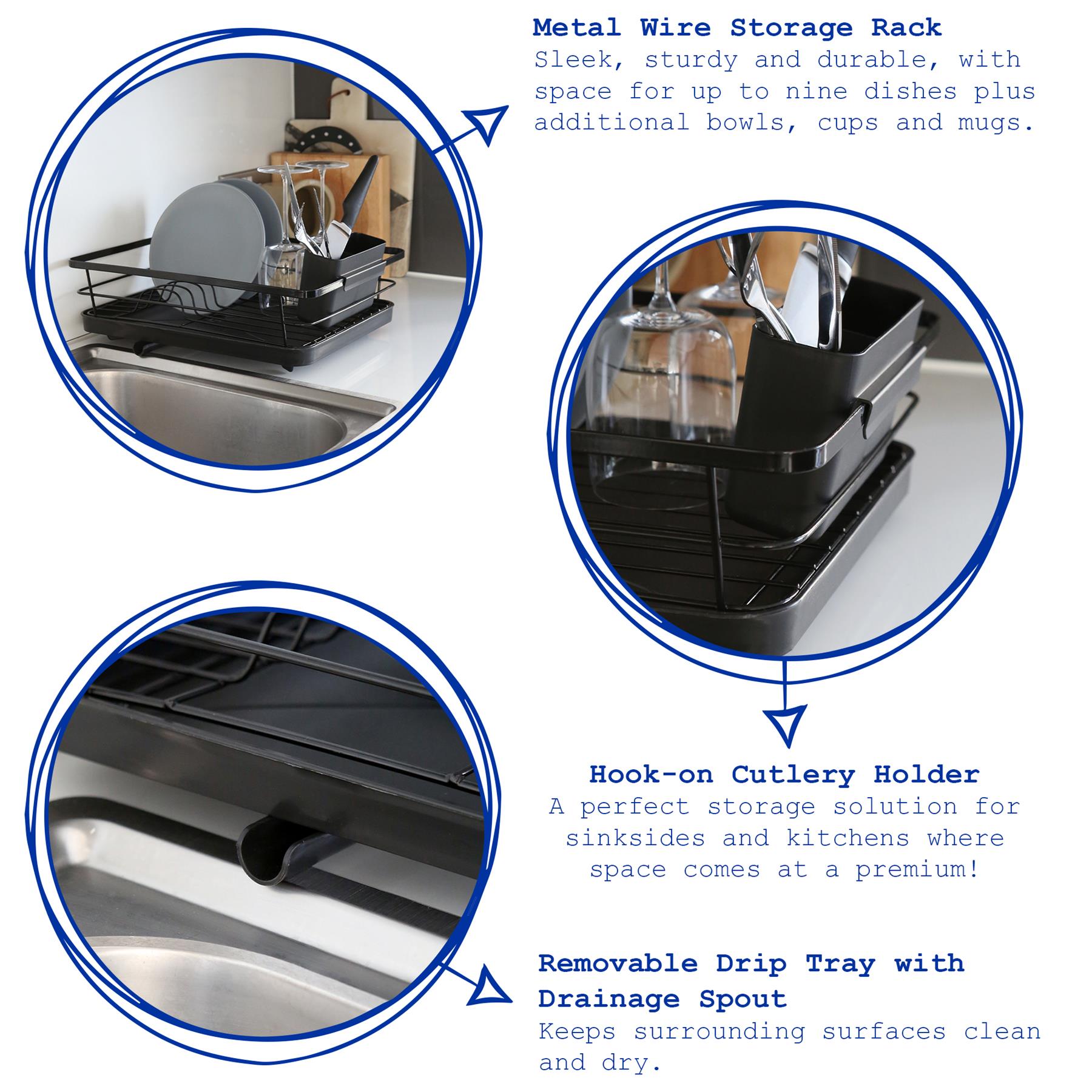 Metal Wire Storage Rack
Sleek, sturdy and durable, with space for up to nine dishes plus additional bowls, cups and mugs.

Hook-on Cutlery Holder
A perfect storage solution for sinksides and kitchens where space comes at a premium!

Removable Drip Tray with Drainage Spout
Keeps surrounding surfaces clean and dry.