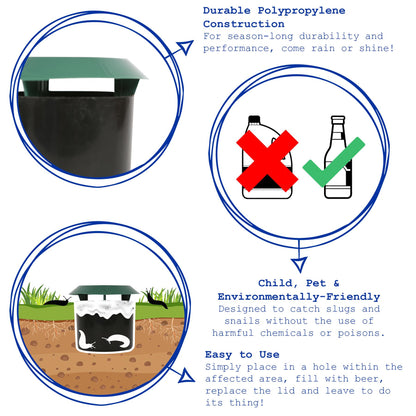 Durable Polypropylene Construction
For season-long durability and performance, come rain or shine!

Child, Pet & Environmentally-Friendly
Designed to catch slugs and snails without the use of harmful chemicals or poisons.

Easy to Use
Simply place in a hole within the affected area, fill with beer, replace the lid and leave to do its thing!