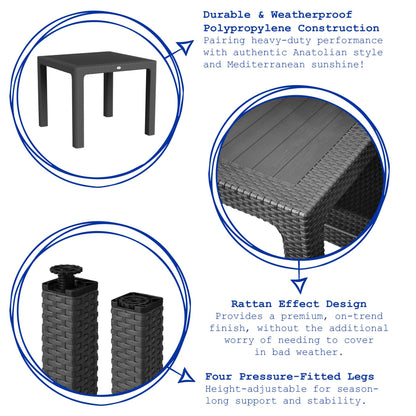 Durable & Weatherproof Polypropylene Construction
Pairing heavy-duty performance with authentic Anatolian style and Mediterranean sunshine!

Rattan Effect Design
Provides a premium, on-trend finish, without the additional worry of needing to cover in bad weather.

Four Pressure-Fitted Legs
Height-adjustable for season-long support and stability.