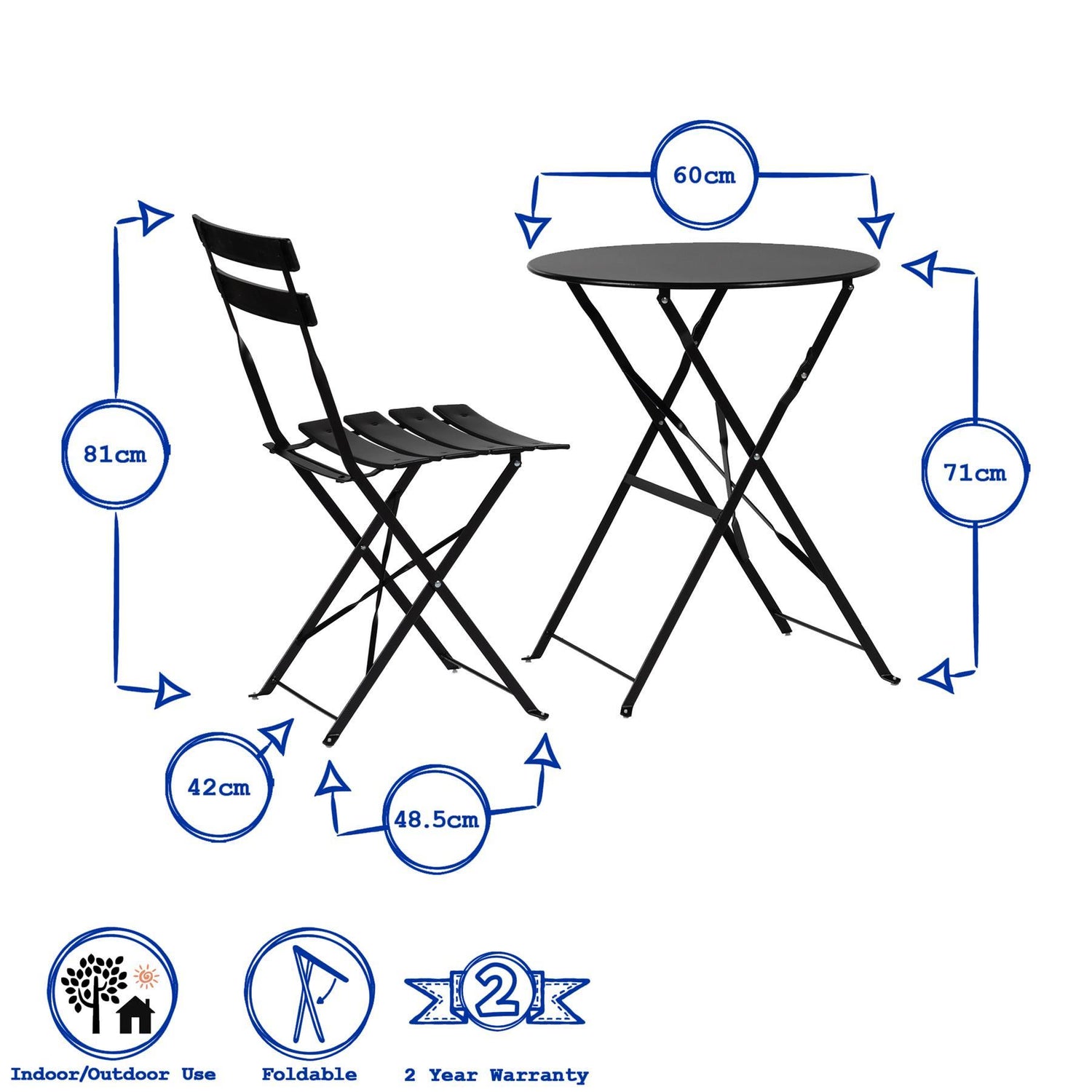 60cm

81cm

71cm

42cm

48.5cm

Indoor/Outdoor Use

Foldable

2

2 Year Warranty