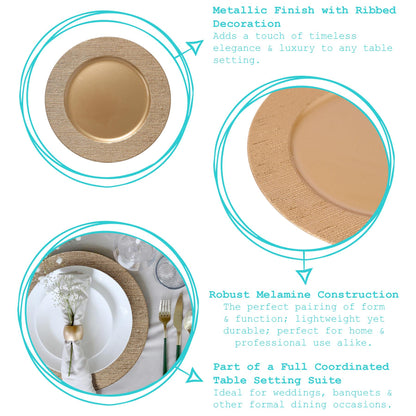 Metallic Finish with Ribbed Decoration
Adds a touch of timeless elegance & luxury to any table setting.

Robust Melamine Construction
The perfect pairing of form & function; lightweight yet durable; perfect for home & professional use alike.

Part of a Full Coordinated Table Setting Suite
Ideal for weddings, banquets & other formal dining occasions.