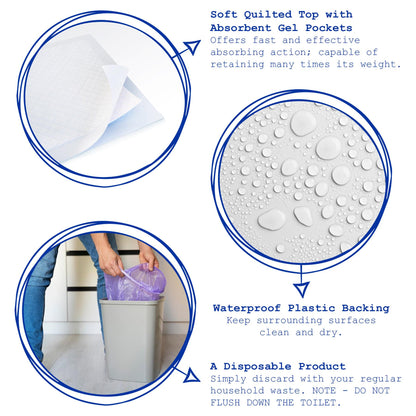 Soft Quilted Top with Absorbent Gel Pockets
Offers fast and effective absorbing action; capable of retaining many times its weight.

Waterproof Plastic Backing
Keep surrounding surfaces clean and dry.

A Disposable Product
Simply discard with your regular household waste. NOTE - DO NOT FLUSH DOWN THE TOILET.