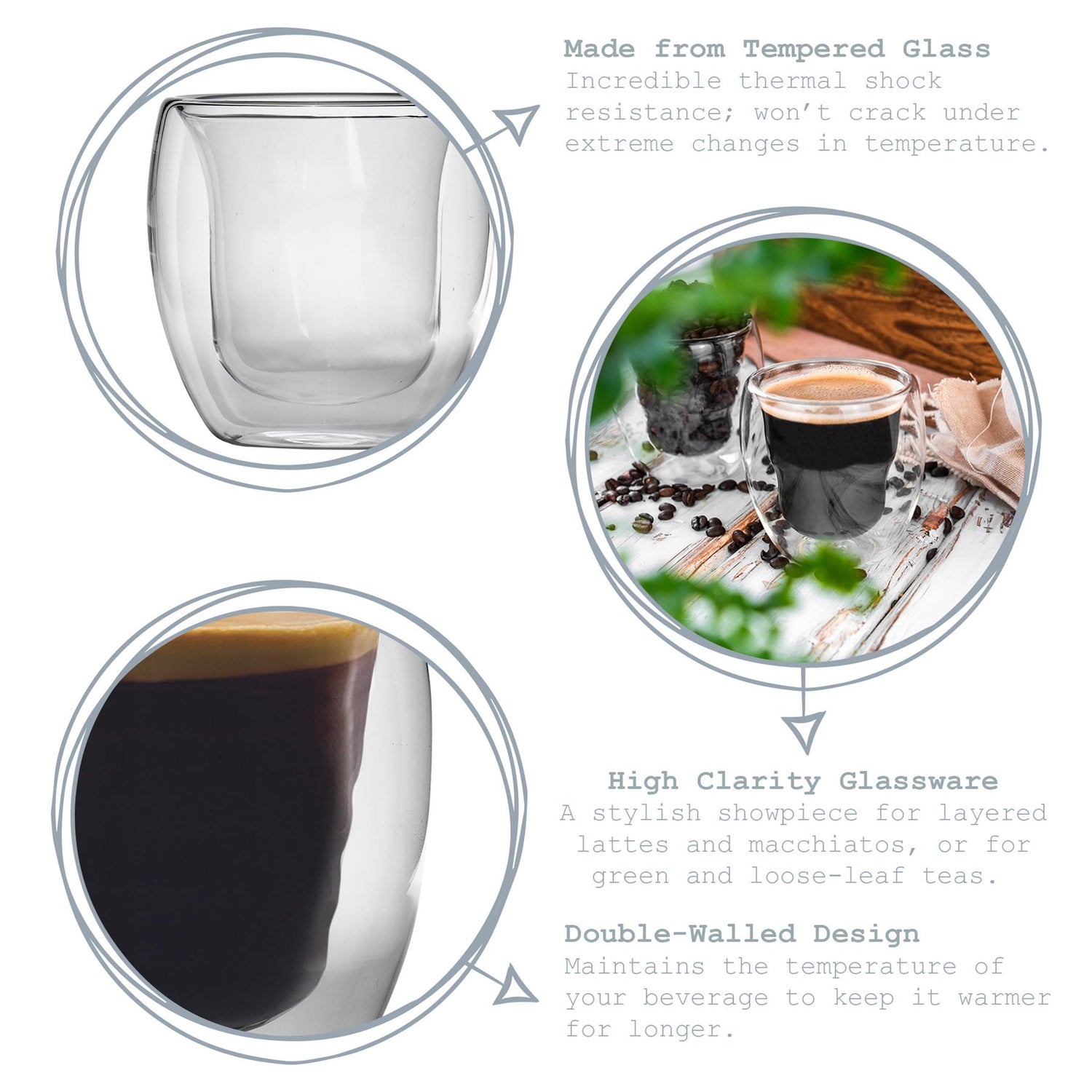 Made from Tempered Glass
Incredible thermal shock resistance; won't crack under extreme changes in temperature.

High Clarity Glassware
A stylish showpiece for layered lattes and macchiatos, or for green and loose-leaf teas.

Double-Walled Design
Maintains the temperature of your beverage to keep it warmer for longer.