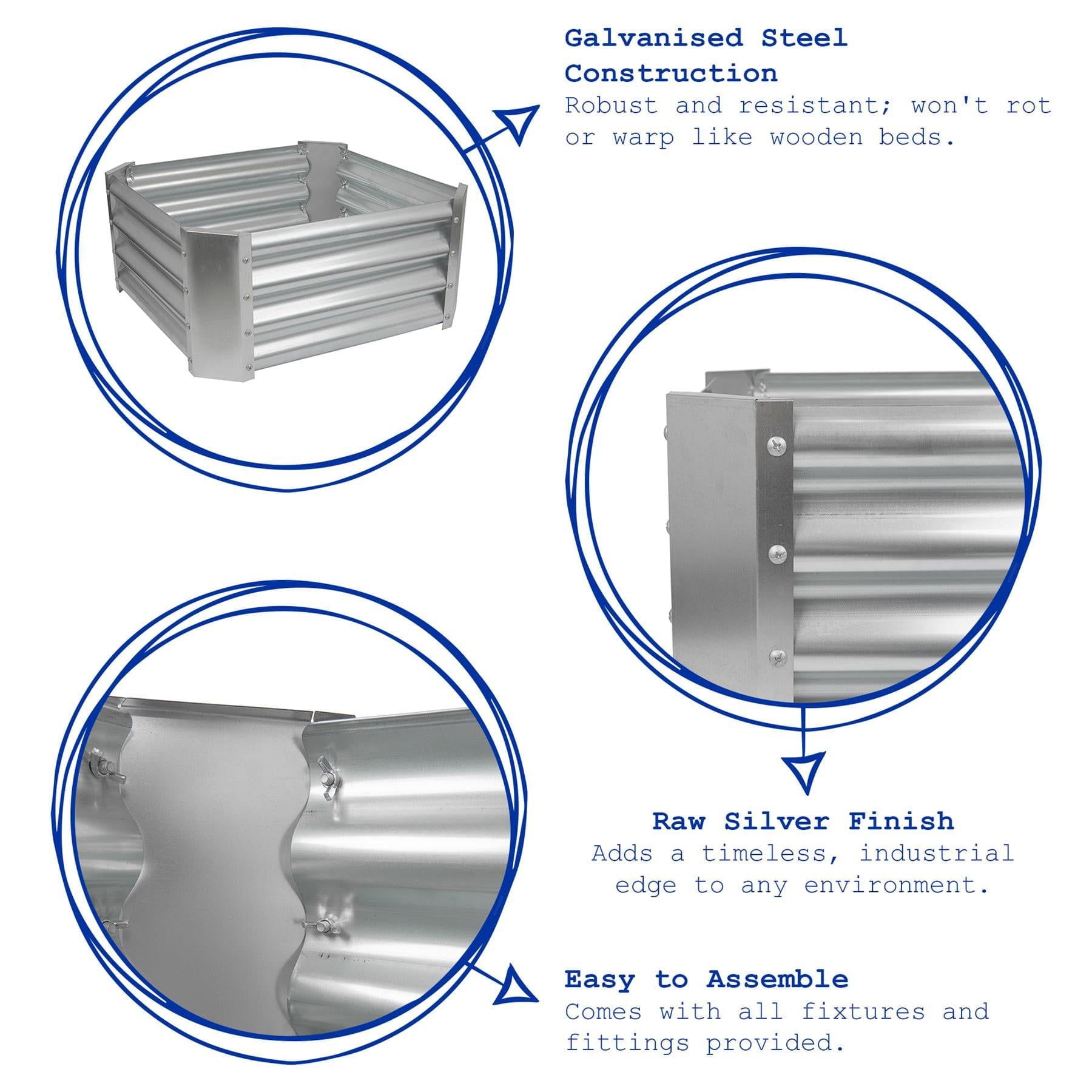 Galvanised Steel Construction
Robust and resistant; won't rot or warp like wooden beds.

Raw Silver Finish
Adds a timeless, industrial edge to any environment.

Easy to Assemble
Comes with all fixtures and fittings provided.