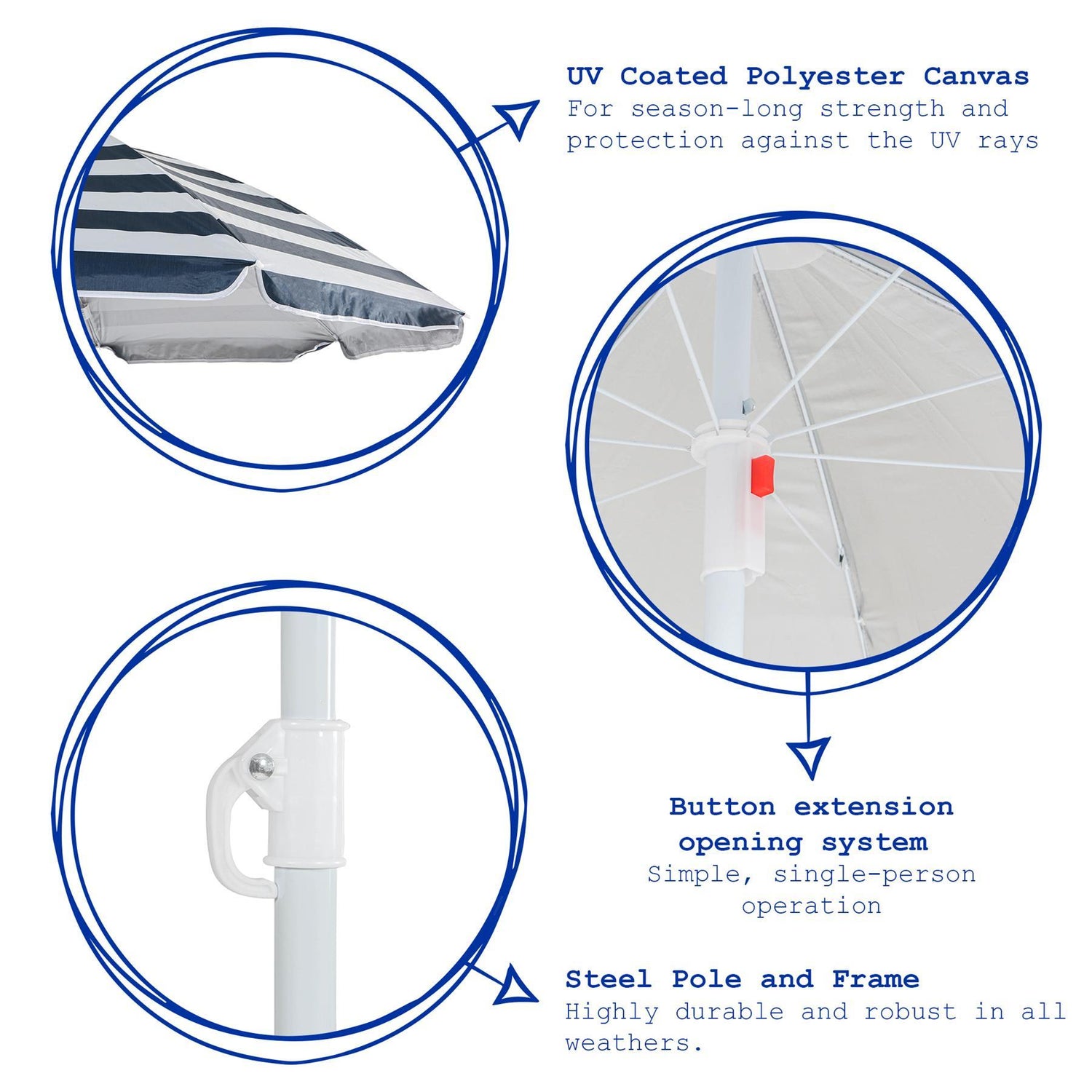 UV Coated Polyester Canvas
For season-long strength and protection against the UV rays

Button extension opening system
Simple, single-person operation

Steel Pole and Frame
Highly durable and robust in all weathers.