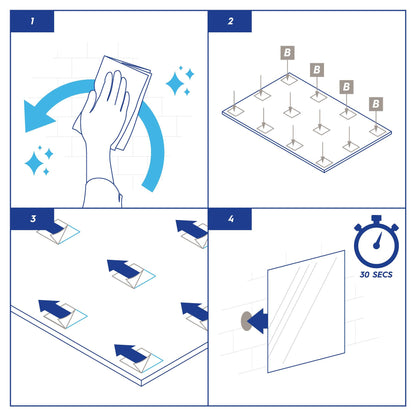 1

2

B

B

B

B

3

4

30 SECS