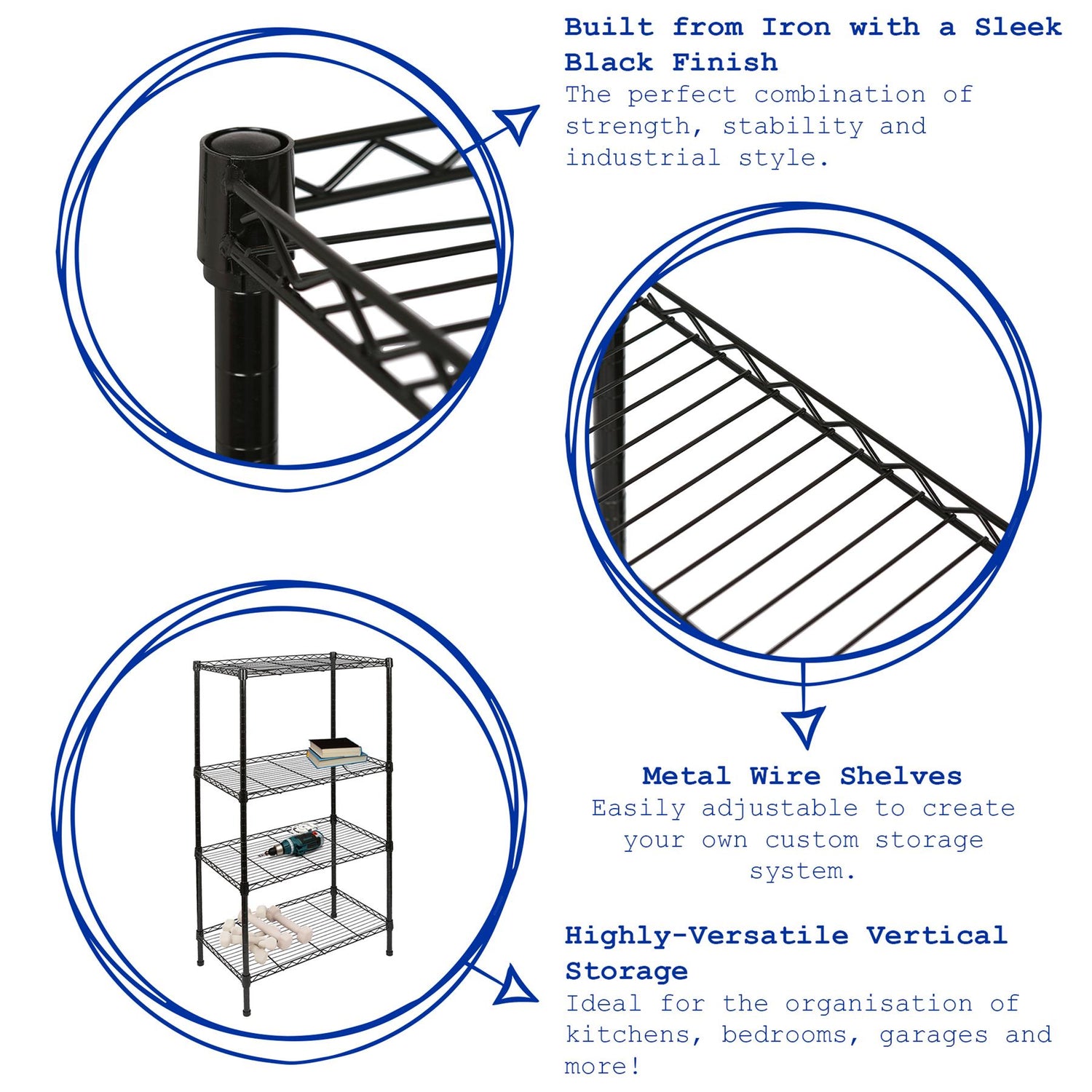 Built from Iron with a Sleek Black Finish
The perfect combination of strength, stability and industrial style.

Metal Wire Shelves
Easily adjustable to create your own custom storage system.

Highly-Versatile Vertical Storage
Ideal for the organisation of kitchens, bedrooms, garages and more!