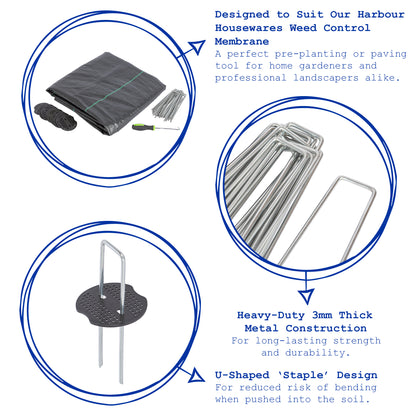 Designed to Suit Our Harbour Housewares Weed Control Membrane
A perfect pre-planting or paving tool for home gardeners and professional landscapers alike.

Heavy-Duty 3mm Thick Metal Construction
For long-lasting strength and durability.

U-Shaped 'Staple' Design
For reduced risk of bending when pushed into the soil.