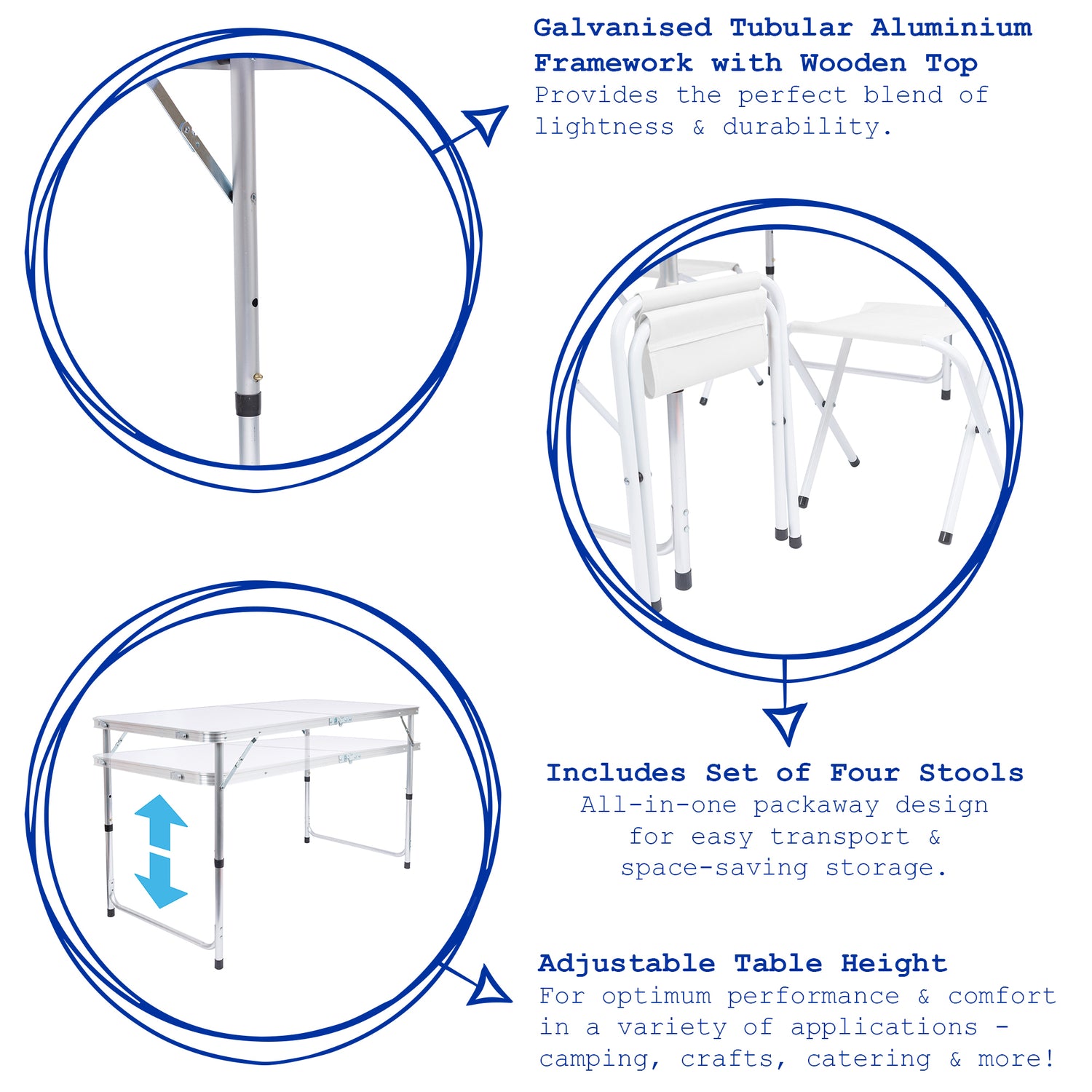 Galvanised Tubular Aluminium Framework with Wooden Top
Provides the perfect blend of lightness & durability.

Includes Set of Four Stools
All-in-one packaway design for easy transport & space-saving storage.

Adjustable Table Height
For optimum performance & comfort in a variety of applications - camping, crafts, catering & more!