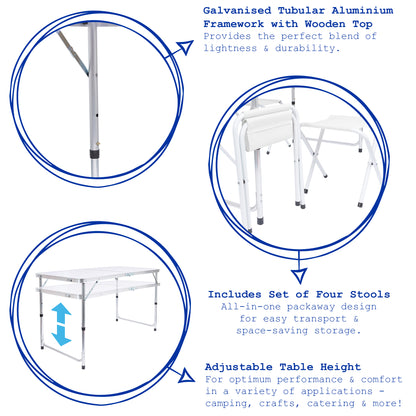 Galvanised Tubular Aluminium Framework with Wooden Top
Provides the perfect blend of lightness & durability.

Includes Set of Four Stools
All-in-one packaway design for easy transport & space-saving storage.

Adjustable Table Height
For optimum performance & comfort in a variety of applications - camping, crafts, catering & more!